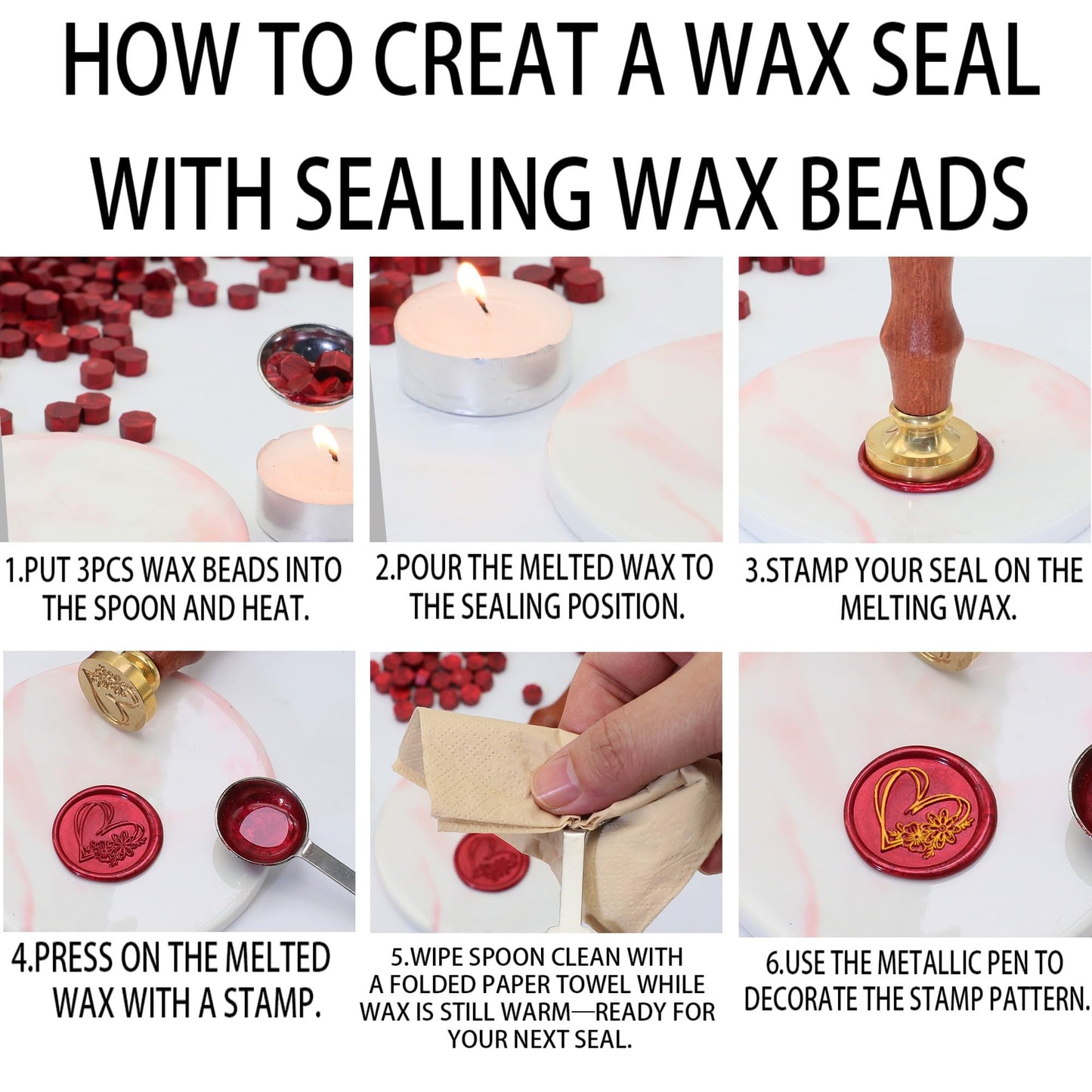 HOW TO CREAT A WAX SEAL WITH SEALING WAX BEADS

1.PUT 3PCS WAX BEADS INTO THE SPOON AND HEAT.

2.POUR THE MELTED WAX TO THE SEALING POSITION.

3.STAMP YOUR SEAL ON THE MELTING WAX.

4.PRESS ON THE MELTED WAX WITH A STAMP.

5.WIPE SPOON CLEAN WITH A FOLDED PAPER TOWEL WHILE WAX IS STILL WARM—READY FOR YOUR NEXT SEAL.

6.USE THE METALLIC PEN TO DECORATE THE STAMP PATTERN.