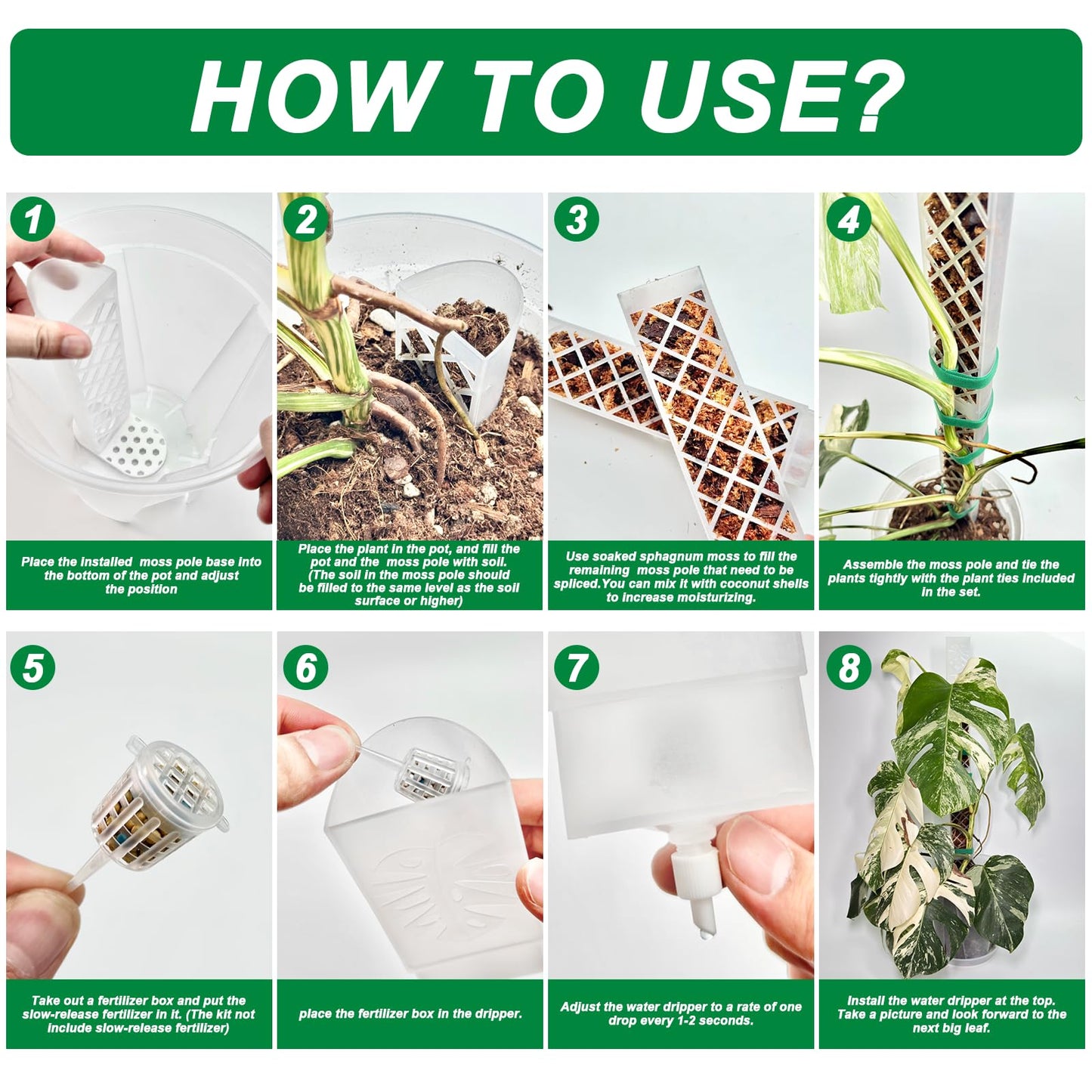 HOW TO USE?

1

Place the installed moss pole base into the bottom of the pot and adjust the position

2

Place the plant in the pot, and fill the pot and the moss pole with soil. (The soil in the moss pole should be filled to the same level as the soil surface or higher)

3

Use soaked sphagnum moss to fill the remaining moss pole that need to be spliced.You can mix it with coconut shells to increase moisturizing.

4

Assemble the moss pole and tie the plants tightly with the plant ties included in the set.

5

Take out a fertilizer box and put the slow-release fertilizer in it. (The kit not include slow-release fertilizer)

6

place the fertilizer box in the dripper.

7

Adjust the water dripper to a rate of one drop every 1-2 seconds.

8

Install the water dripper at the top. Take a picture and look forward to the next big leaf.