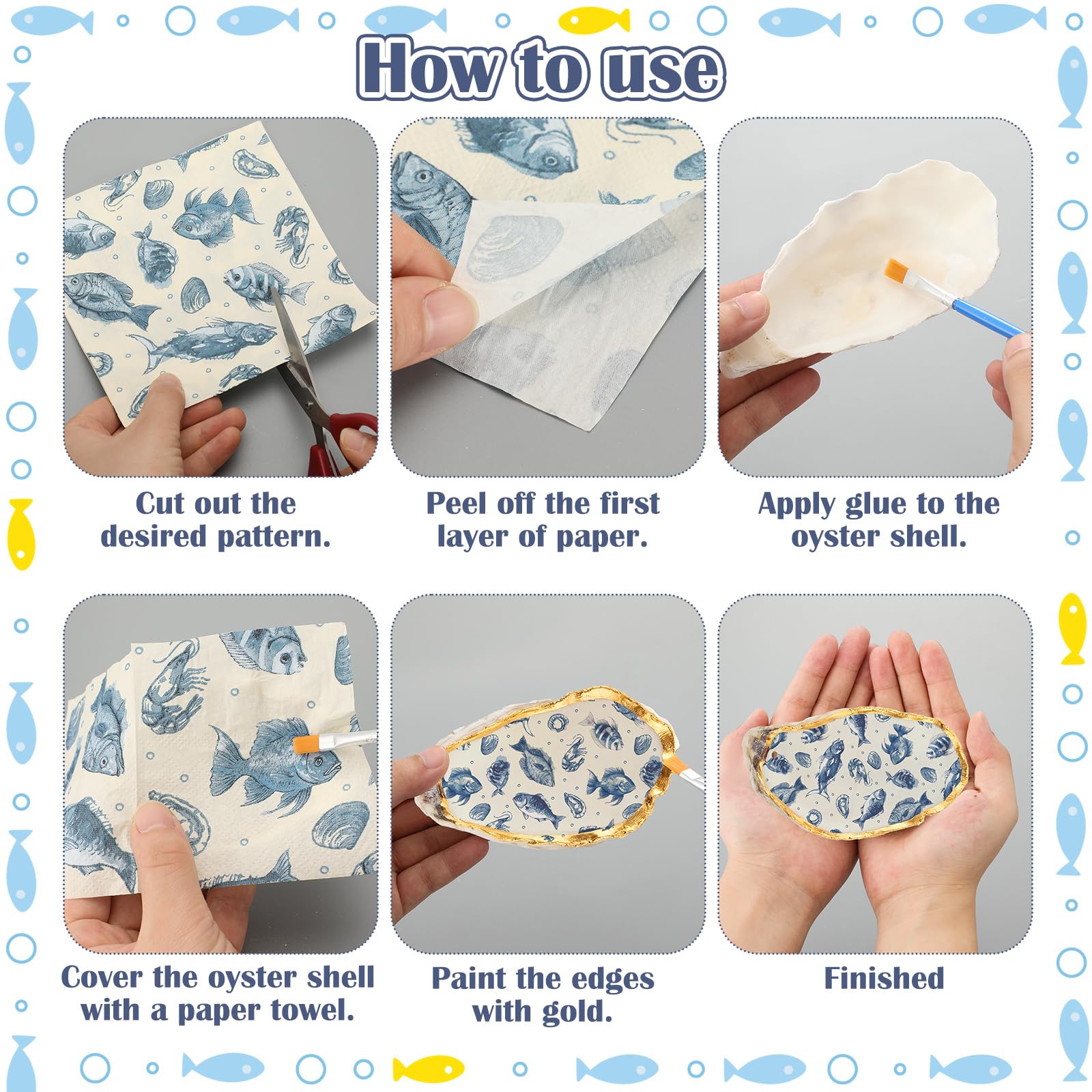 How to use

Cut out the desired pattern.

Peel off the first layer of paper.

Apply glue to the oyster shell.

Cover the oyster shell with a paper towel.

Paint the edges with gold.

Finished