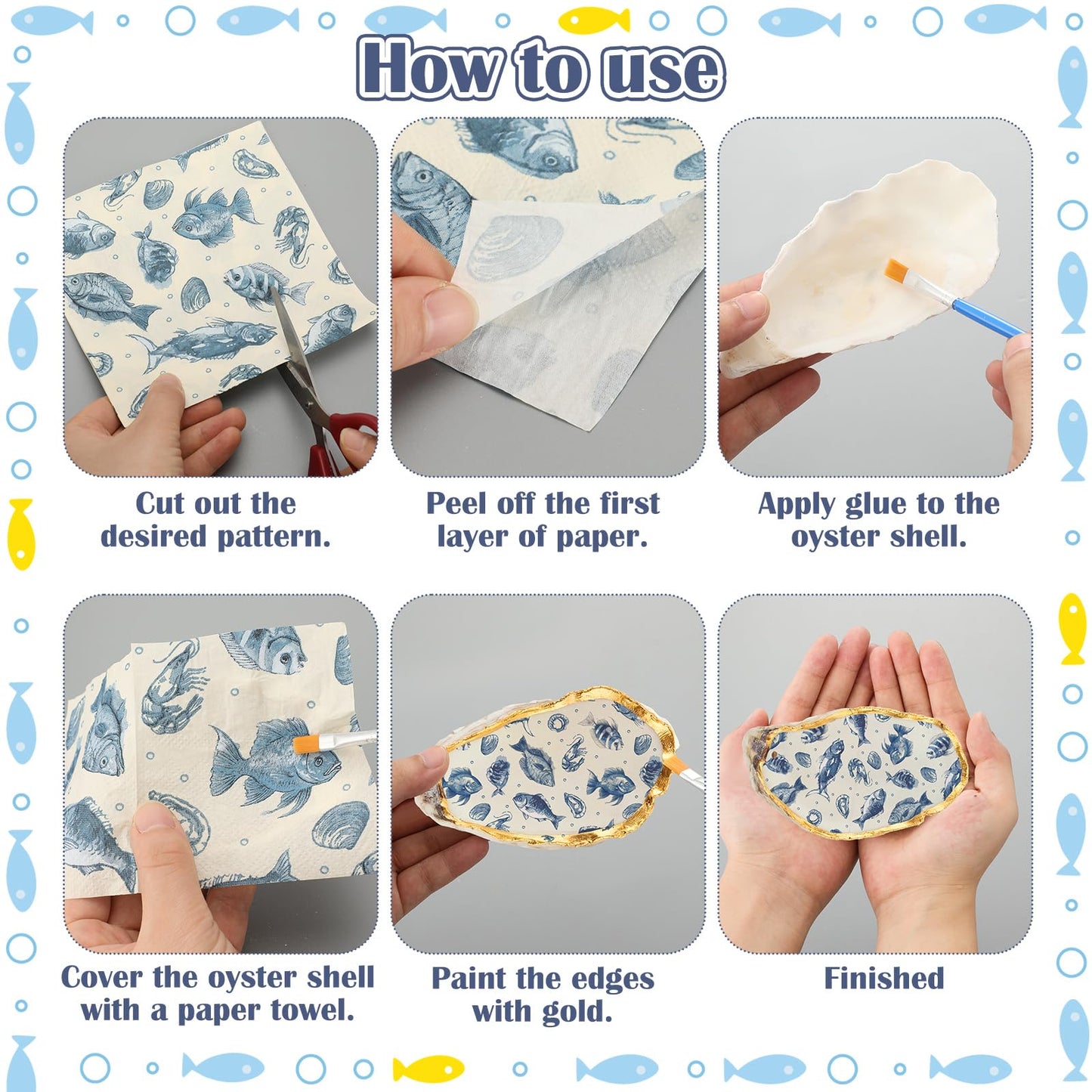 How to use

Cut out the desired pattern.

Peel off the first layer of paper.

Apply glue to the oyster shell.

Cover the oyster shell with a paper towel.

Paint the edges with gold.

Finished