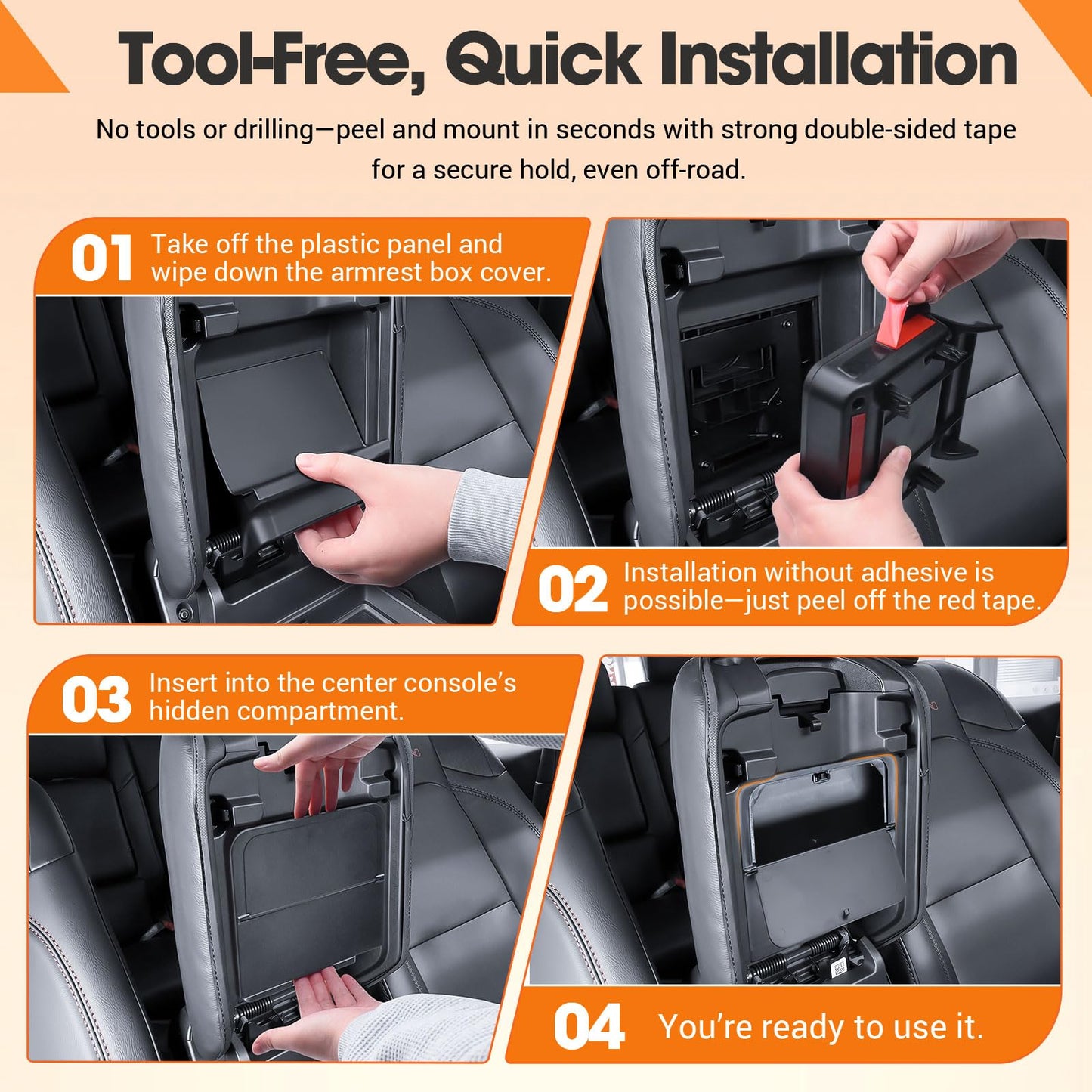 Tool-Free, Quick Installation

No tools or drilling—peel and mount in seconds with strong double-sided tape for a secure hold, even off-road.

01 Take off the plastic panel and wipe down the armrest box cover.

02 Installation without adhesive is possible—just peel off the red tape.

03 Insert into the center console's hidden compartment.

04 You're ready to use it.