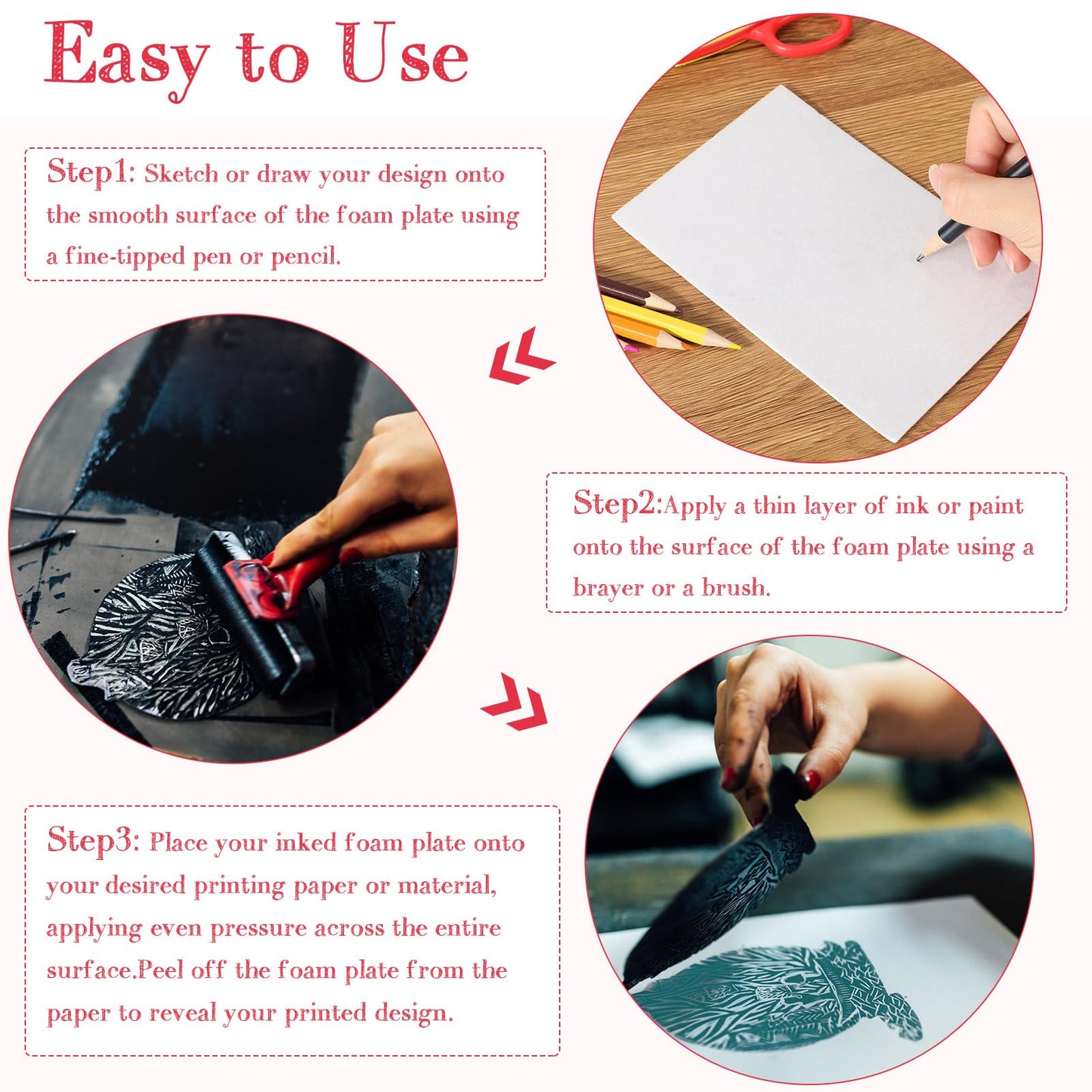 Easy to Use

Step1: Sketch or draw your design onto the smooth surface of the foam plate using a fine-tipped pen or pencil.

Step2:Apply a thin layer of ink or paint onto the surface of the foam plate using a brayer or a brush.

Step3: Place your inked foam plate onto your desired printing paper or material, applying even pressure across the entire surface.Peel off the foam plate from the paper to reveal your printed design.