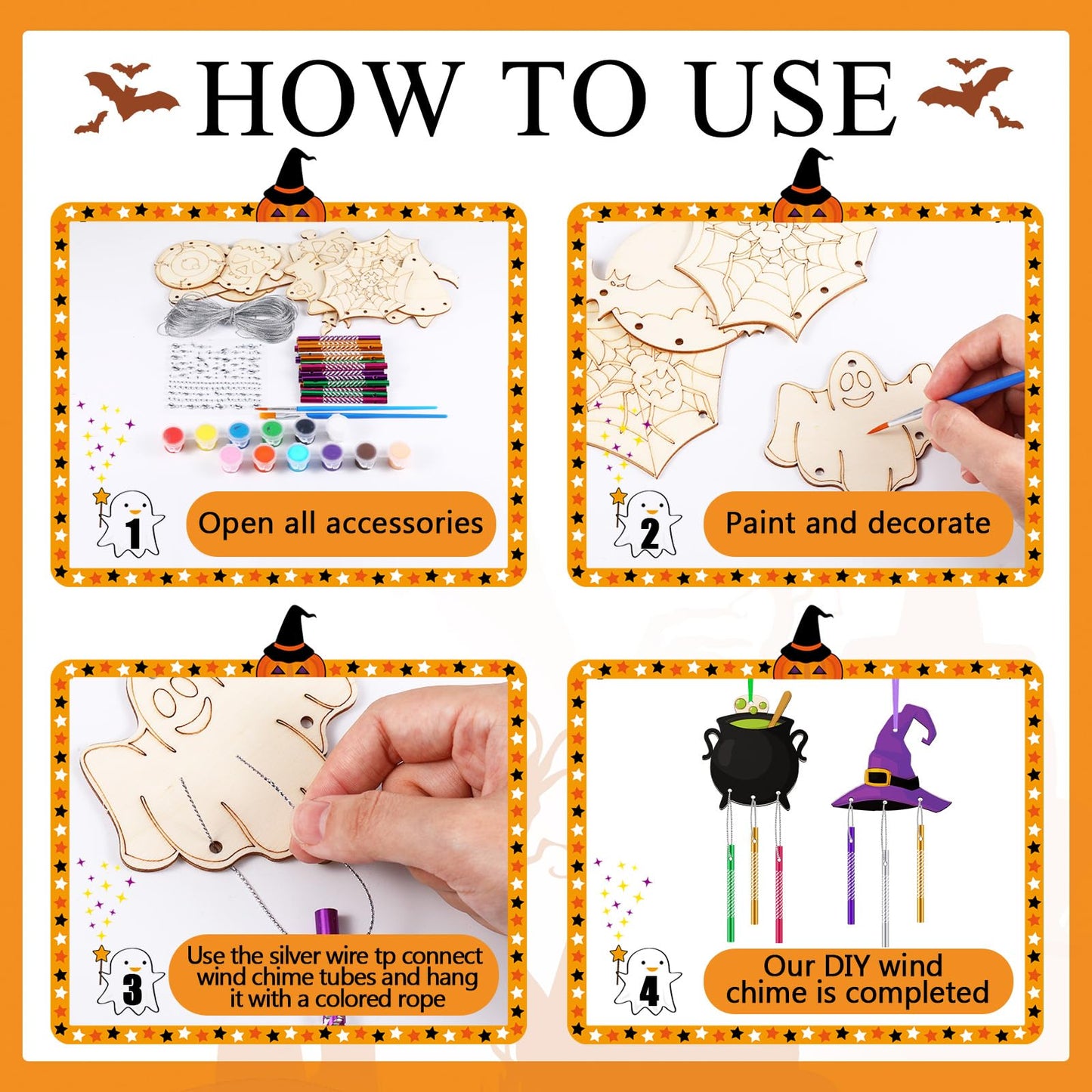 HOW TO USE

1
Open all accessories

2
Paint and decorate

3
Use the silver wire tp connect wind chime tubes and hang it with a colored rope

4
Our DIY wind chime is completed