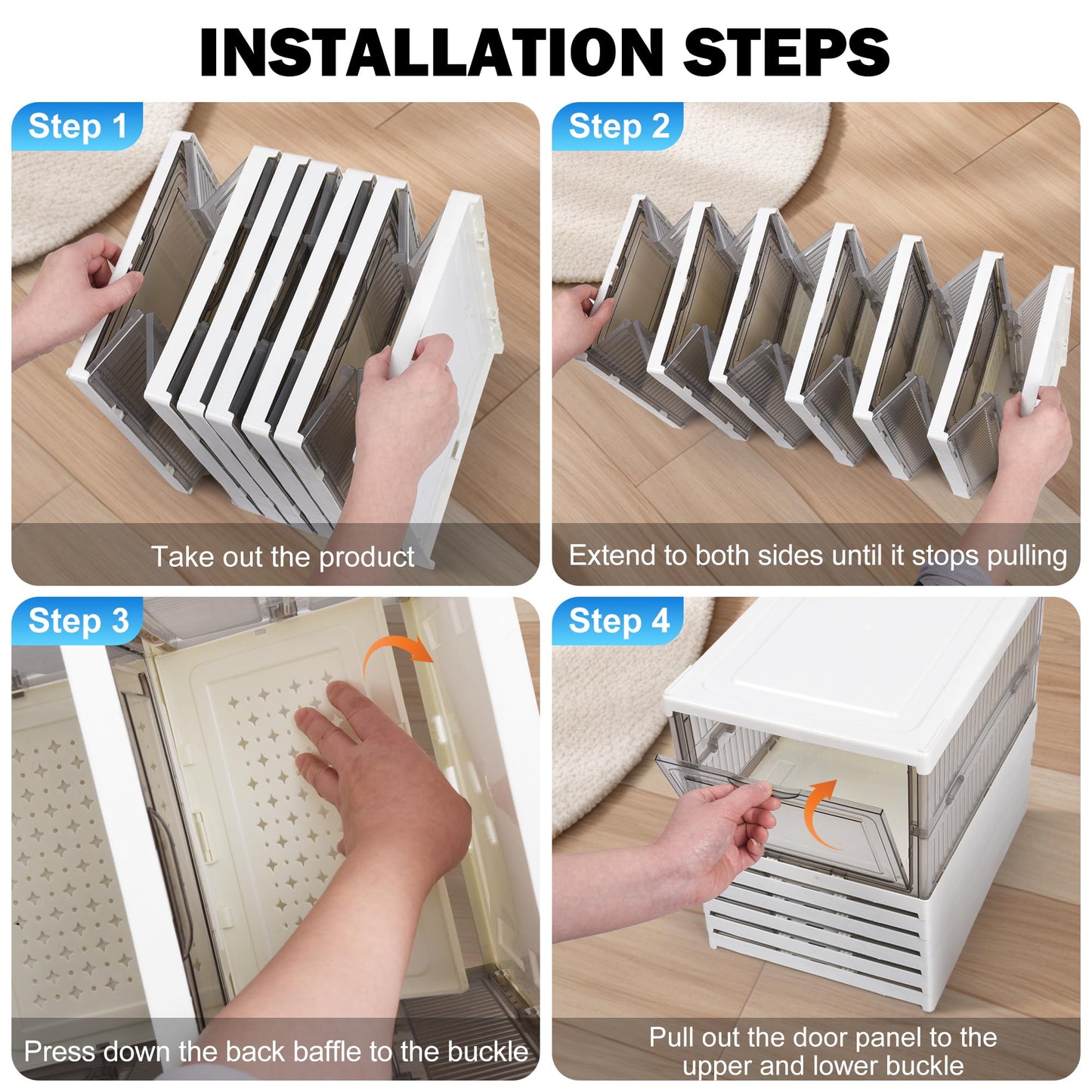 INSTALLATION STEPS

Step 1

Take out the product

Step 2

Extend to both sides until it stops pulling

Step 3

Press down the back baffle to the buckle

Step 4

Pull out the door panel to the upper and lower buckle