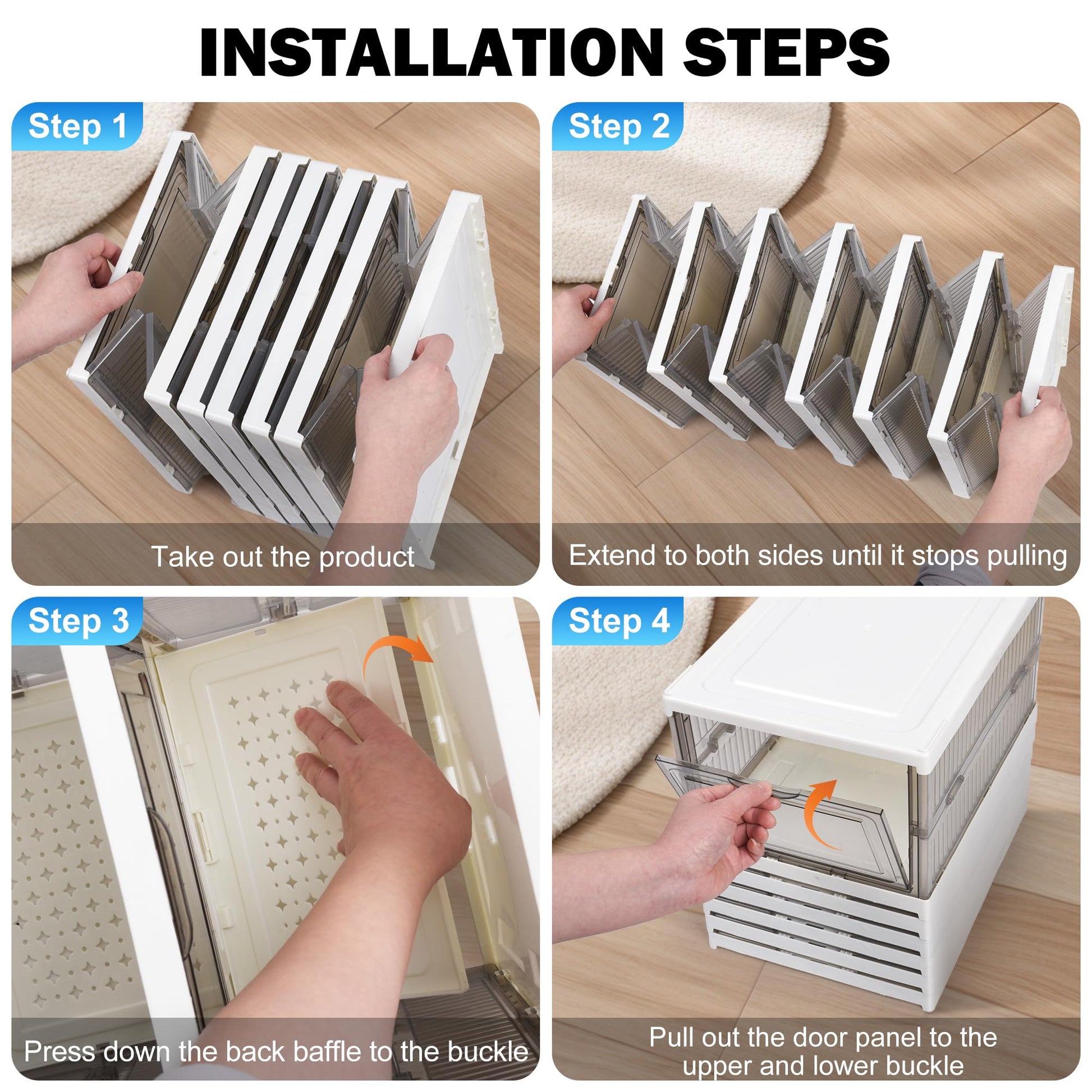 INSTALLATION STEPS

Step 1

Take out the product

Step 2

Extend to both sides until it stops pulling

Step 3

Press down the back baffle to the buckle

Step 4

Pull out the door panel to the upper and lower buckle