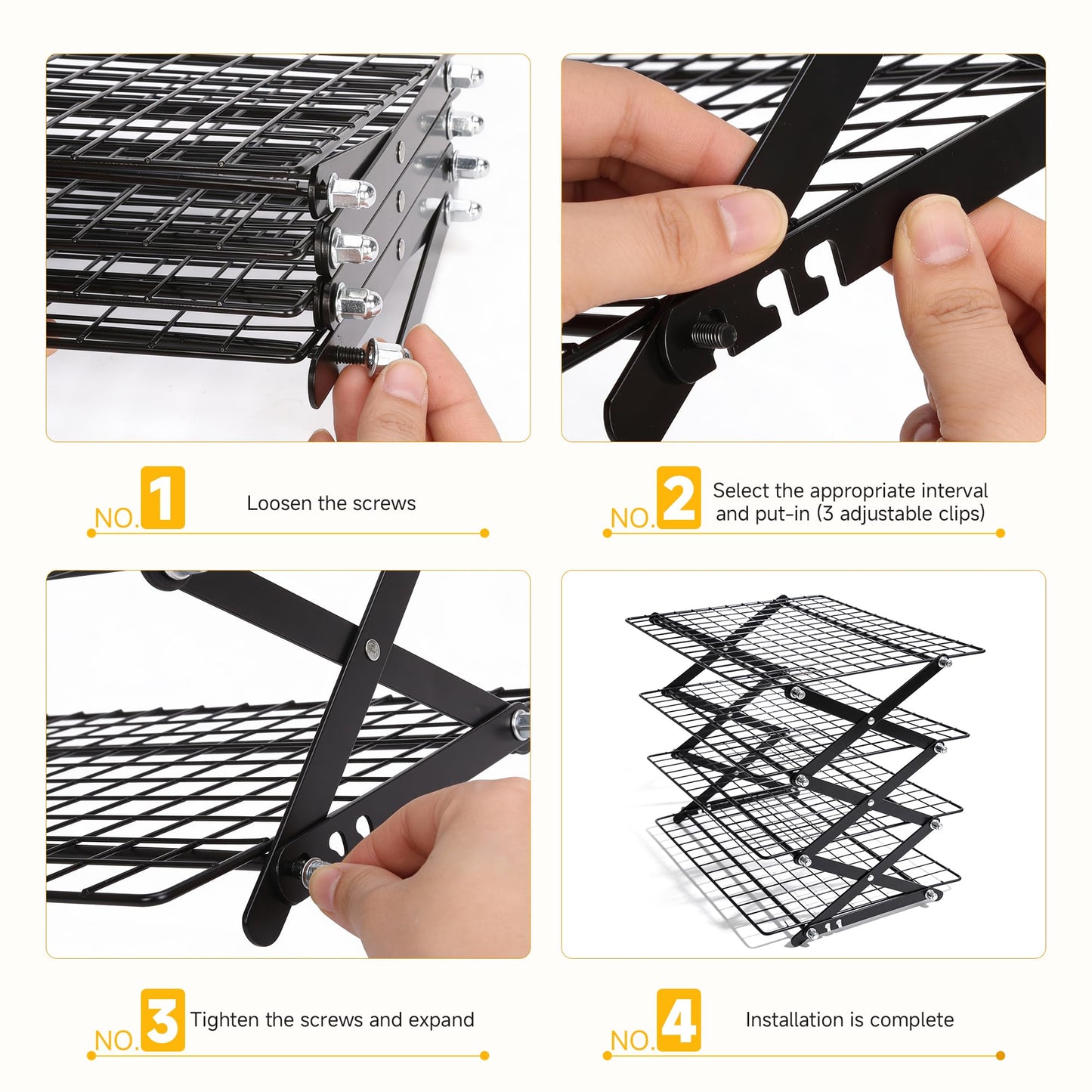 NO.1 Loosen the screws

NO.2 Select the appropriate interval and put-in (3 adjustable clips)

NO.3 Tighten the screws and expand

NO.4 Installation is complete