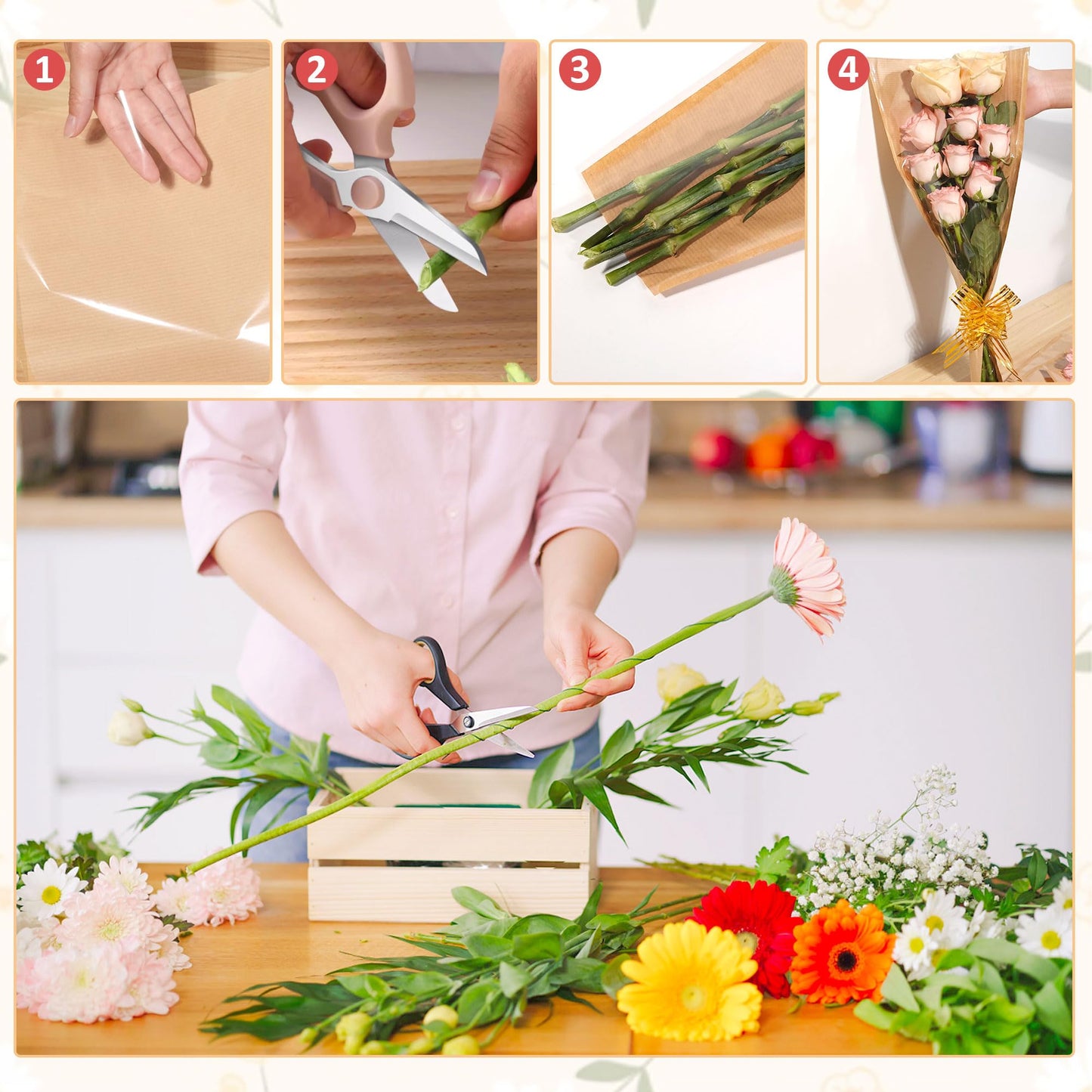 1
2
3
4