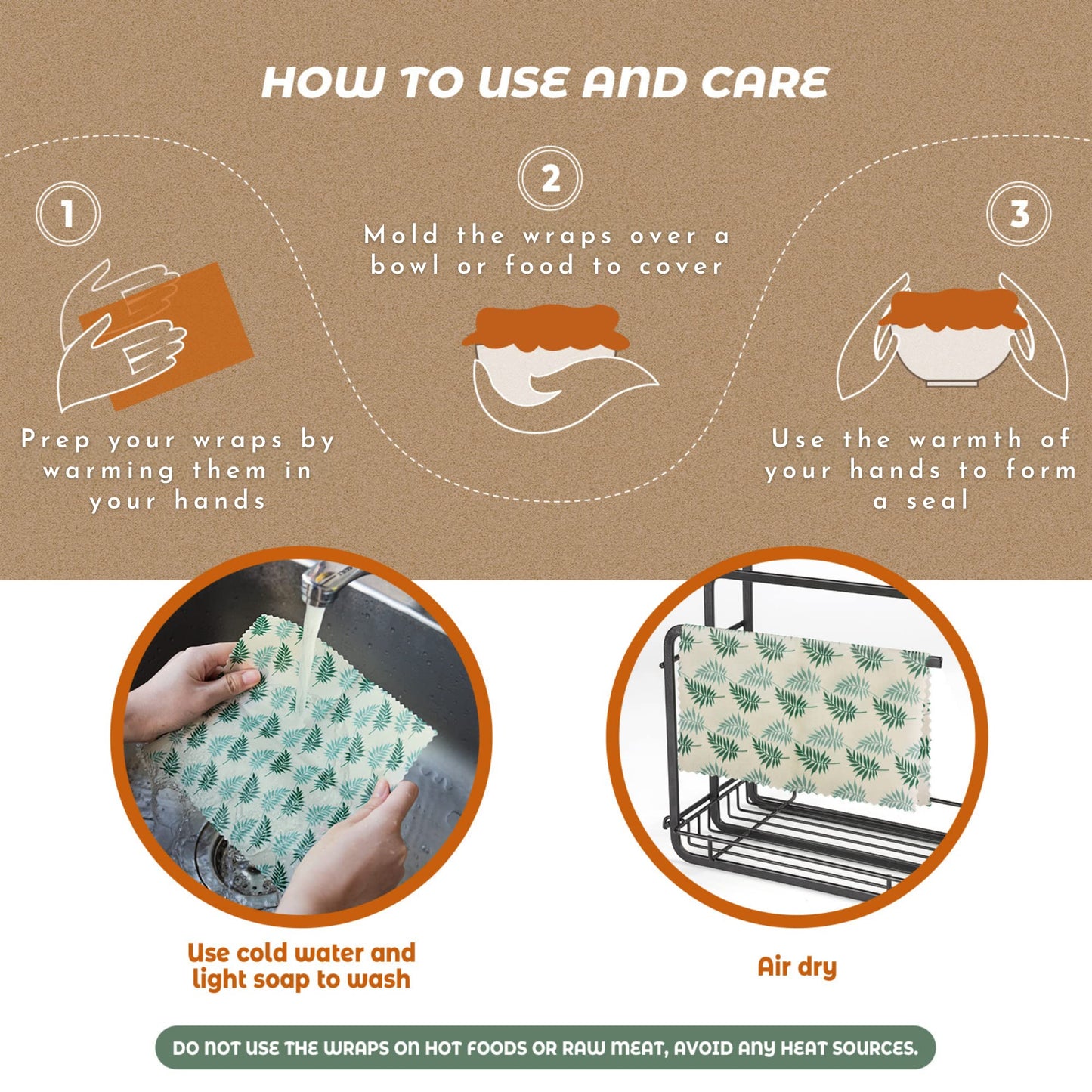 HOW TO USE AND CARE

1

Prep your wraps by warming them in your hands

2

Mold the wraps over a bowl or food to cover

3

Use the warmth of your hands to form a seal

Use cold water and light soap to wash

Air dry

DO NOT USE THE WRAPS ON HOT FOODS OR RAW MEAT, AVOID ANY HEAT SOURCES.