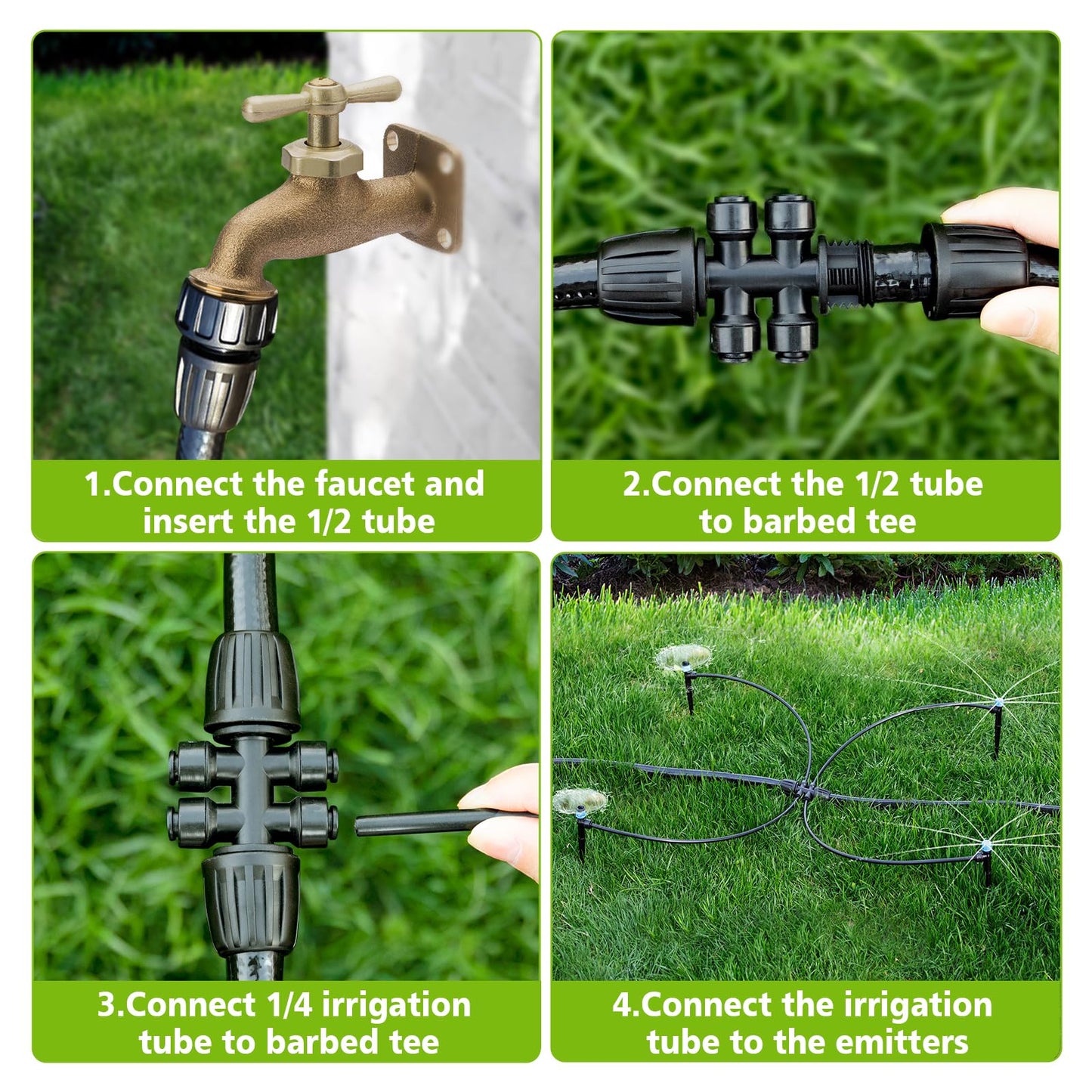 1.Connect the faucet and insert the 1/2 tube

2.Connect the 1/2 tube to barbed tee

3.Connect 1/4 irrigation tube to barbed tee

4.Connect the irrigation tube to the emitters