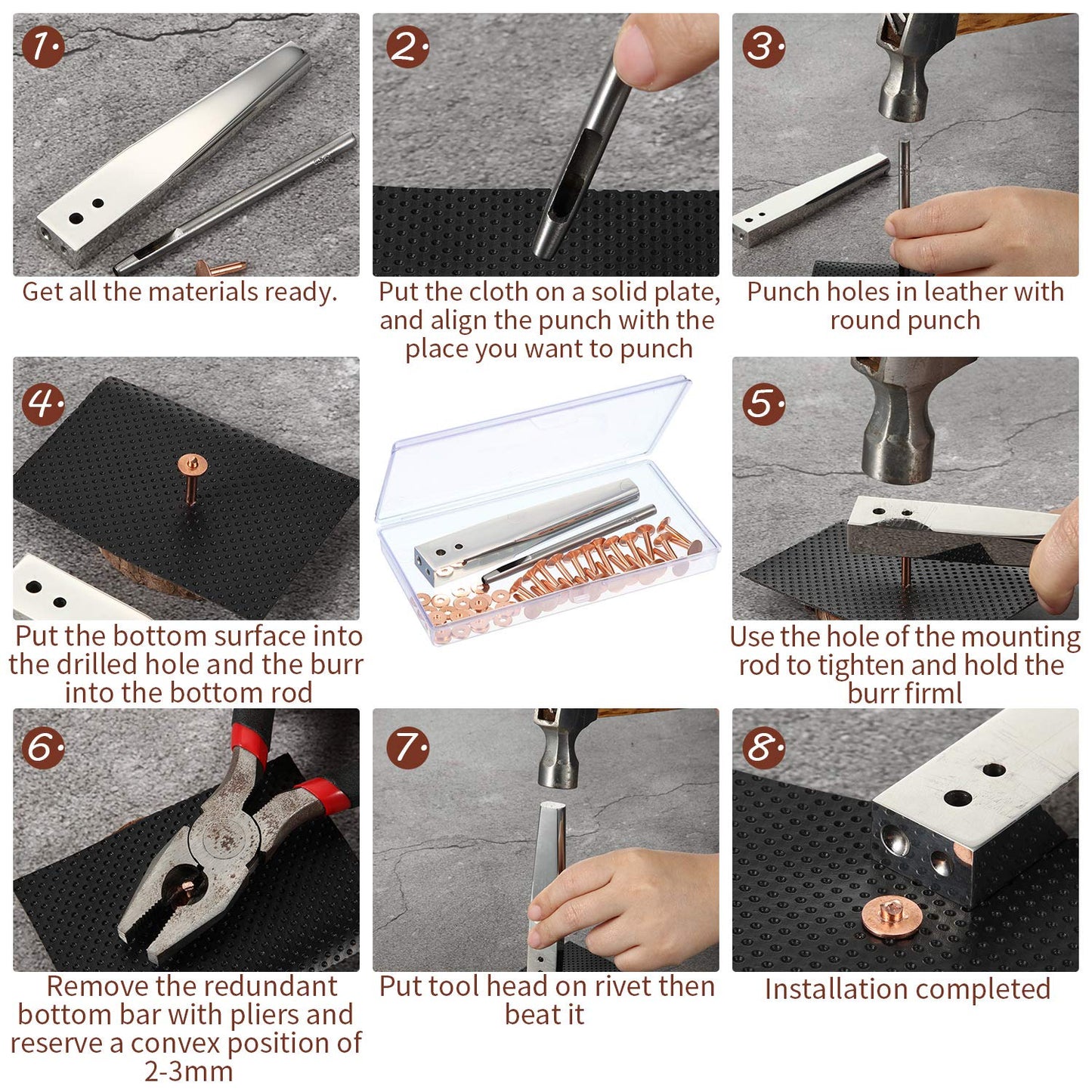 1.
Get all the materials ready.

2.
Put the cloth on a solid plate, and align the punch with the place you want to punch

3.
Punch holes in leather with round punch

4.
Put the bottom surface into the drilled hole and the burr into the bottom rod

5.
Use the hole of the mounting rod to tighten and hold the burr firml

6.
Remove the redundant bottom bar with pliers and reserve a convex position of 2-3mm

7.
Put tool head on rivet then beat it

8.
Installation completed