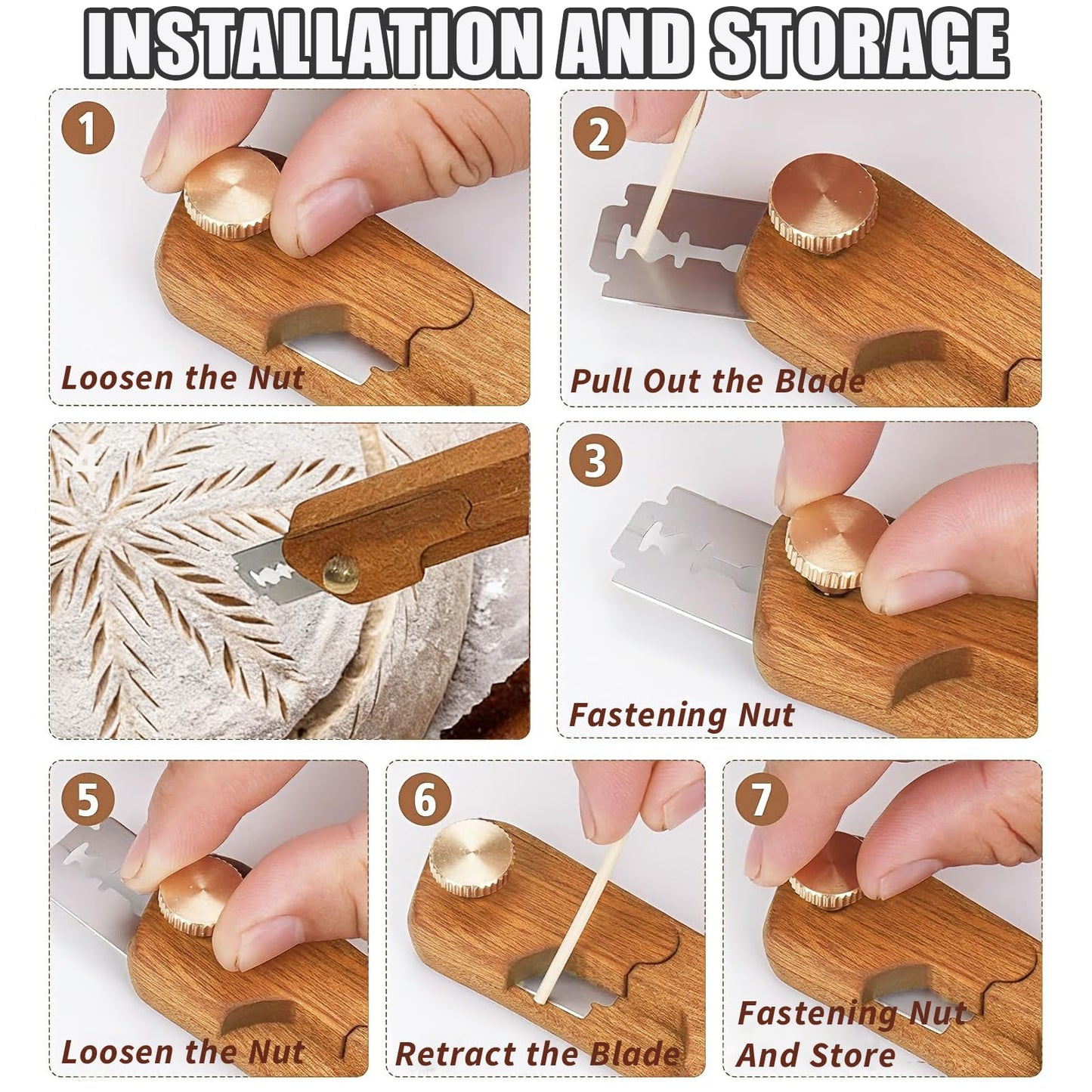 INSTALLATION AND STORAGE

1
Loosen the Nut

2
Pull Out the Blade

4

3
Fastening Nut

5
Loosen the Nut

6
Retract the Blade

7
Fastening Nut And Store