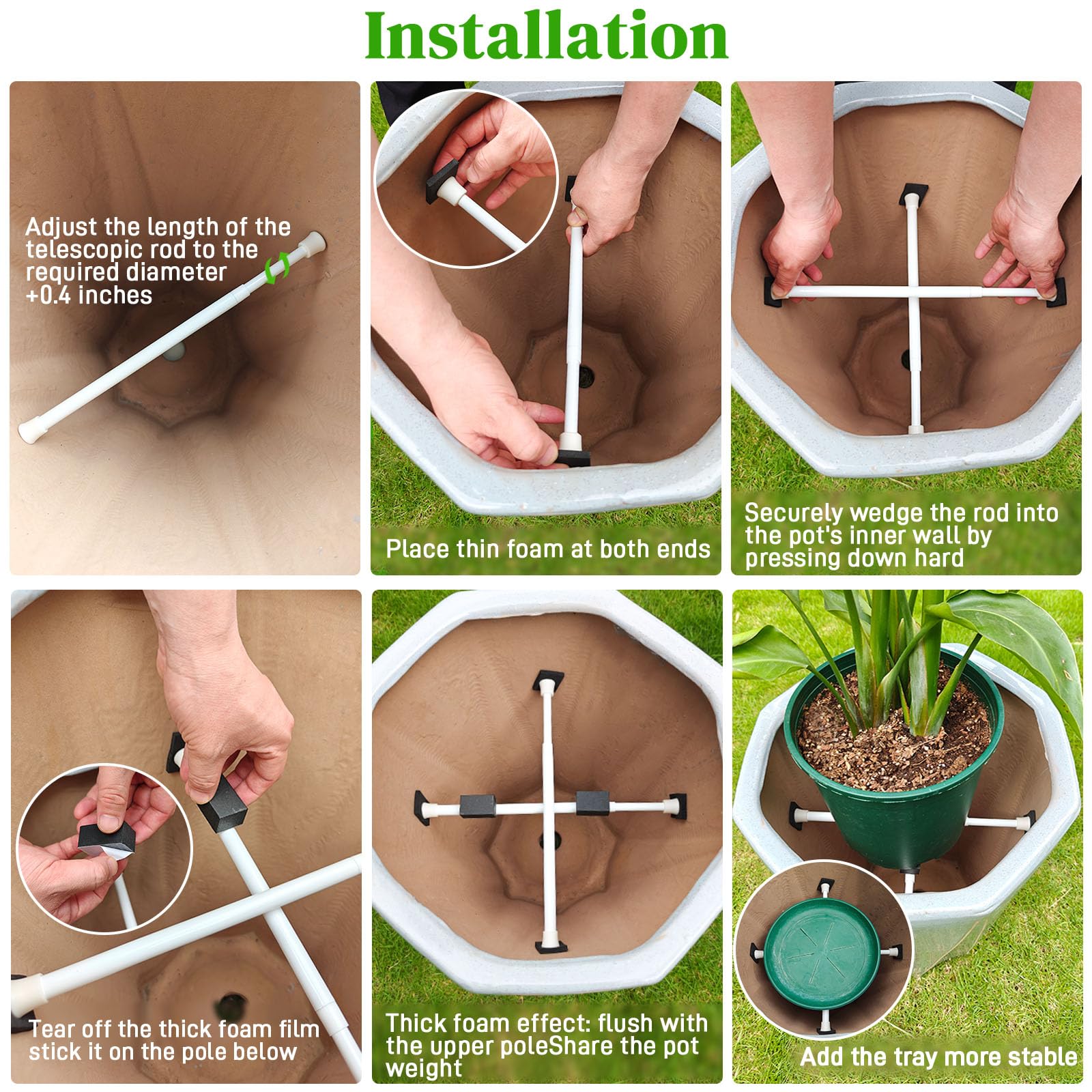 Installation

Adjust the length of the telescopic rod to the required diameter +0.4 inches

Place thin foam at both ends

Securely wedge the rod into the pot's inner wall by pressing down hard

Tear off the thick foam film stick it on the pole below

Thick foam effect: flush with the upper poleShare the pot weight

Add the tray more stable