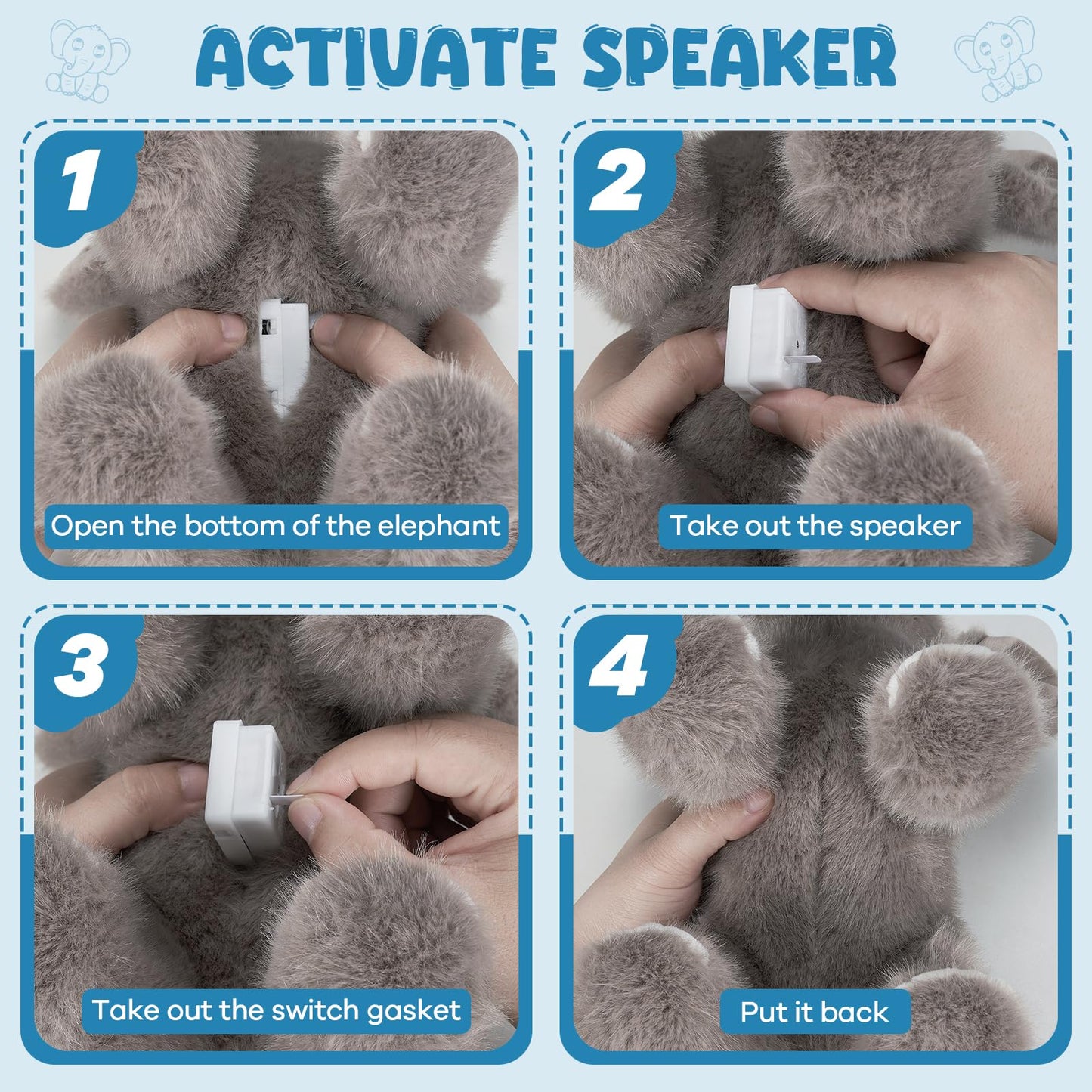 ACTIVATE SPEAKER

1
Open the bottom of the elephant

2
Take out the speaker

3
Take out the switch gasket

4
Put it back