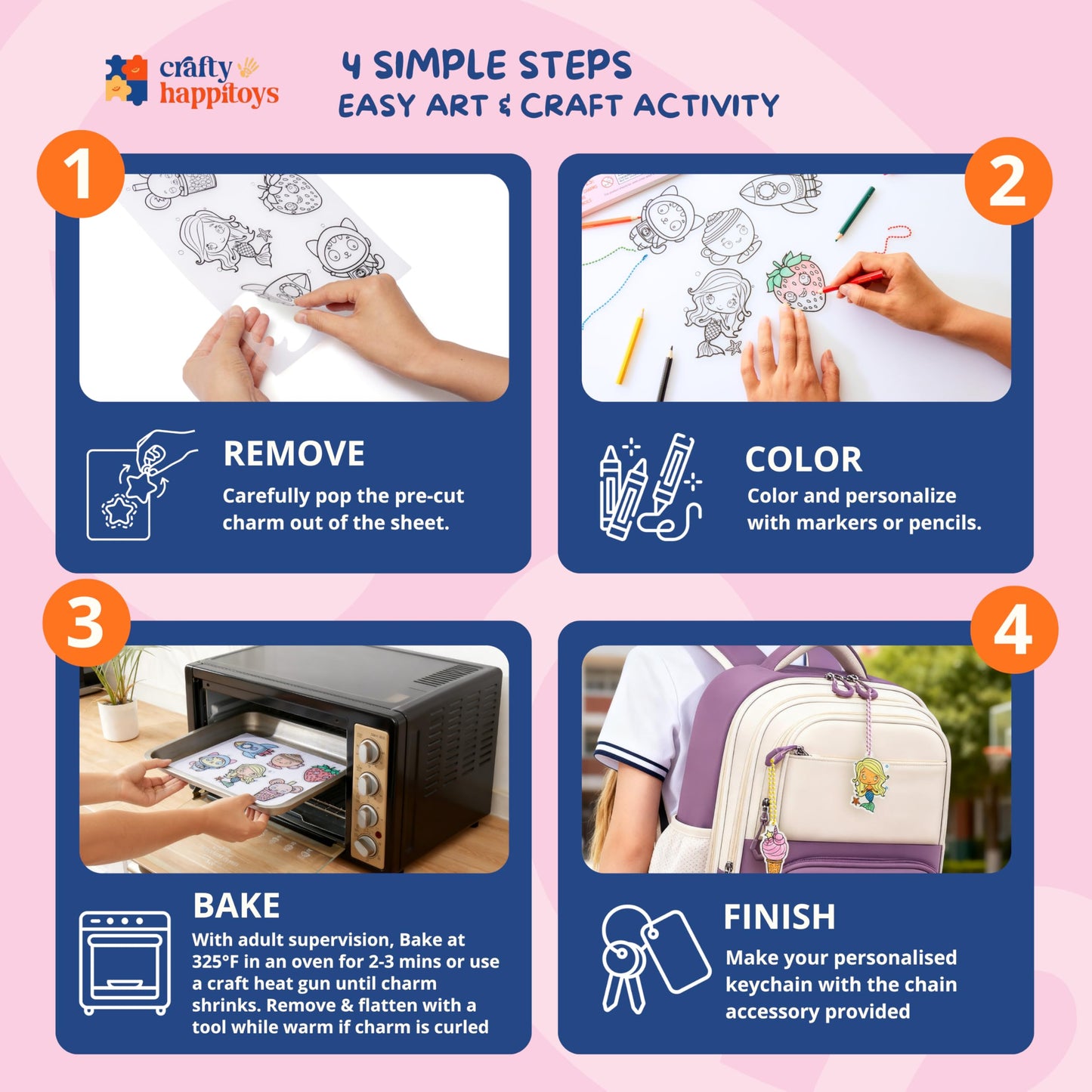 crafty happitoys

4 SIMPLE STEPS
EASY ART & CRAFT ACTIVITY

1

REMOVE
Carefully pop the pre-cut charm out of the sheet.

2

COLOR
Color and personalize with markers or pencils.

3

BAKE
With adult supervision, Bake at 325°F in an oven for 2-3 mins or use a craft heat gun until charm shrinks. Remove & flatten with a tool while warm if charm is curled

4

FINISH
Make your personalised keychain with the chain accessory provided