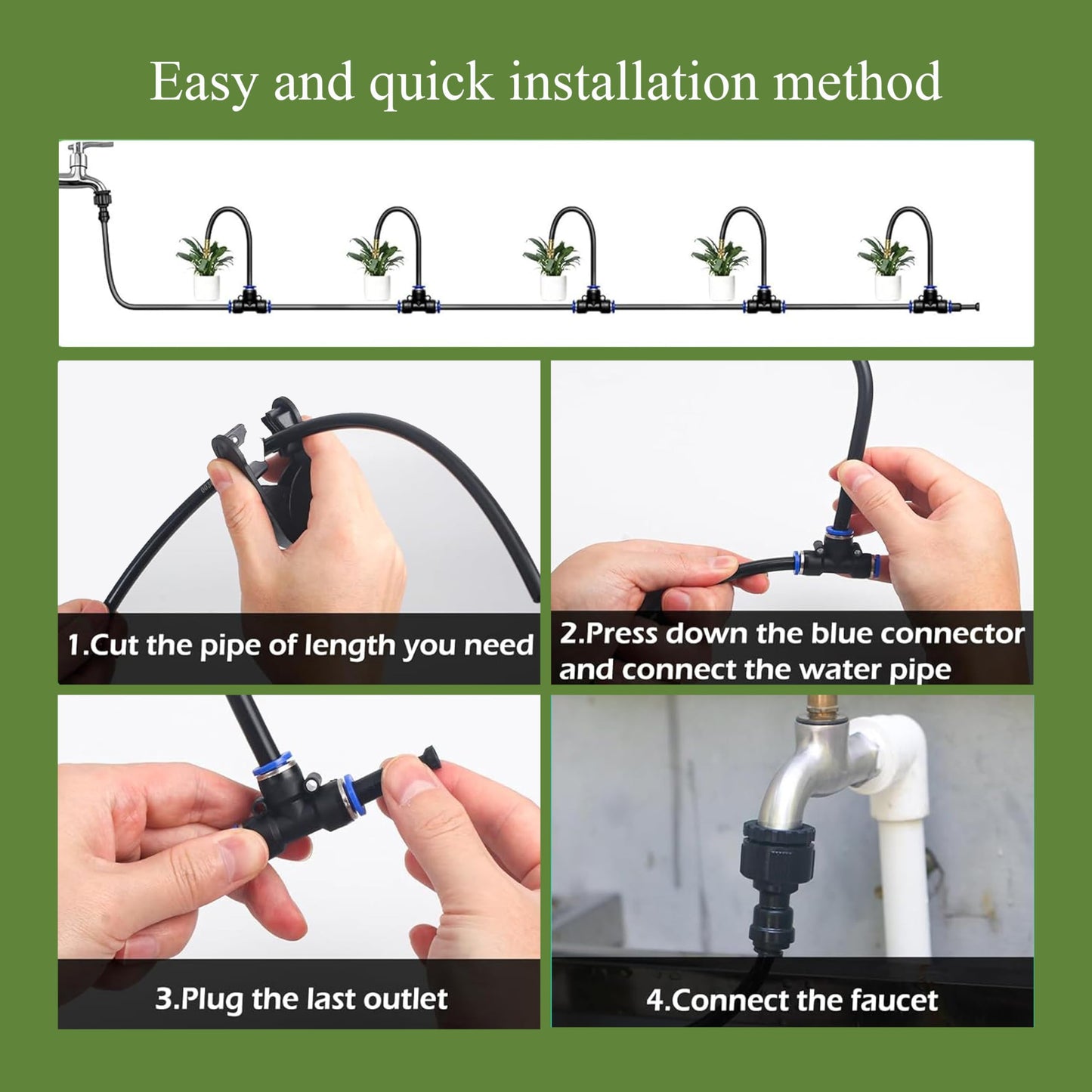 Easy and quick installation method

1.Cut the pipe of length you need

2.Press down the blue connector and connect the water pipe

3.Plug the last outlet

4.Connect the faucet