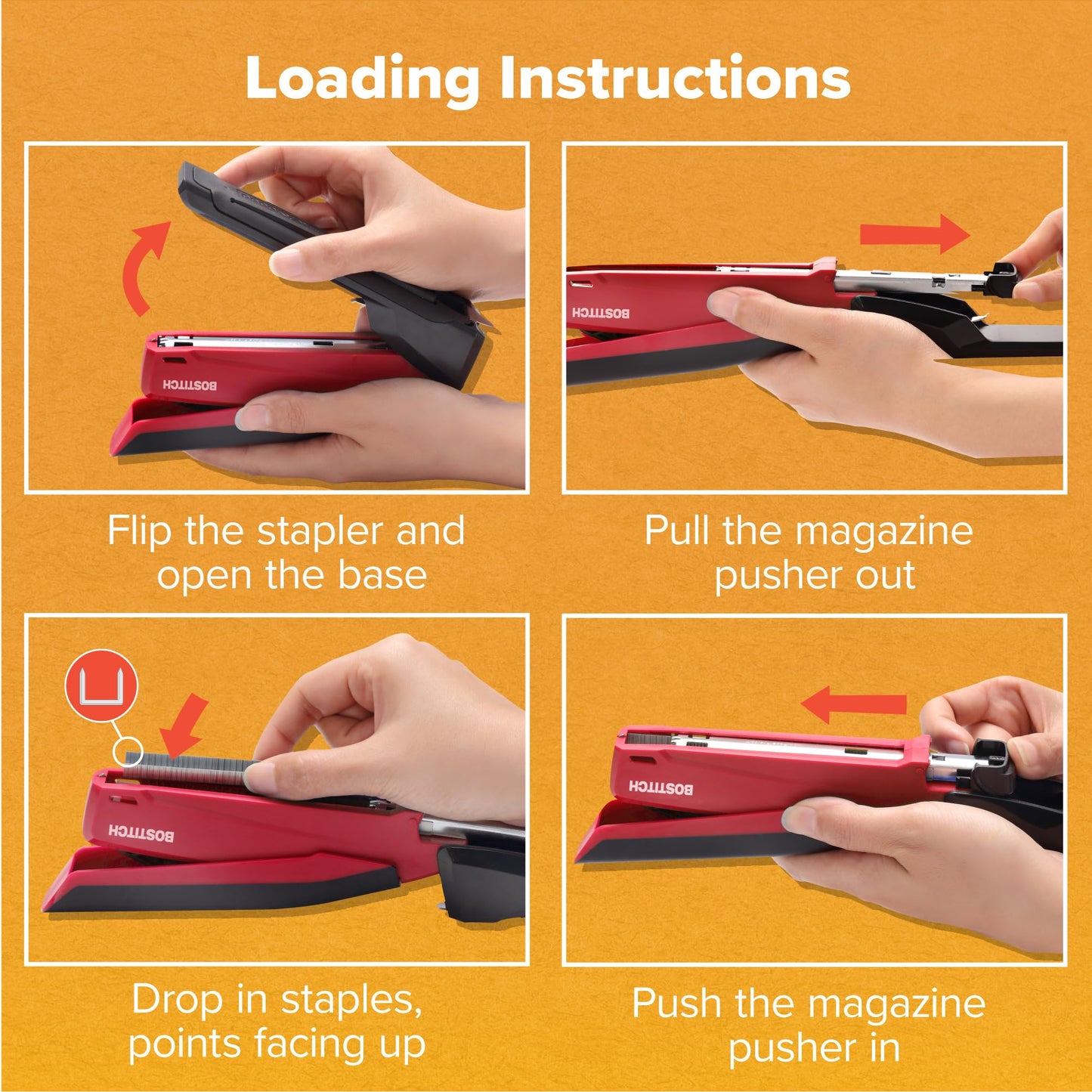 Loading Instructions

BOSTITCH

Flip the stapler and open the base

BOSTITCH

Pull the magazine pusher out

BOSTITCH

Drop in staples, points facing up

BOSTITCH

Push the magazine pusher in