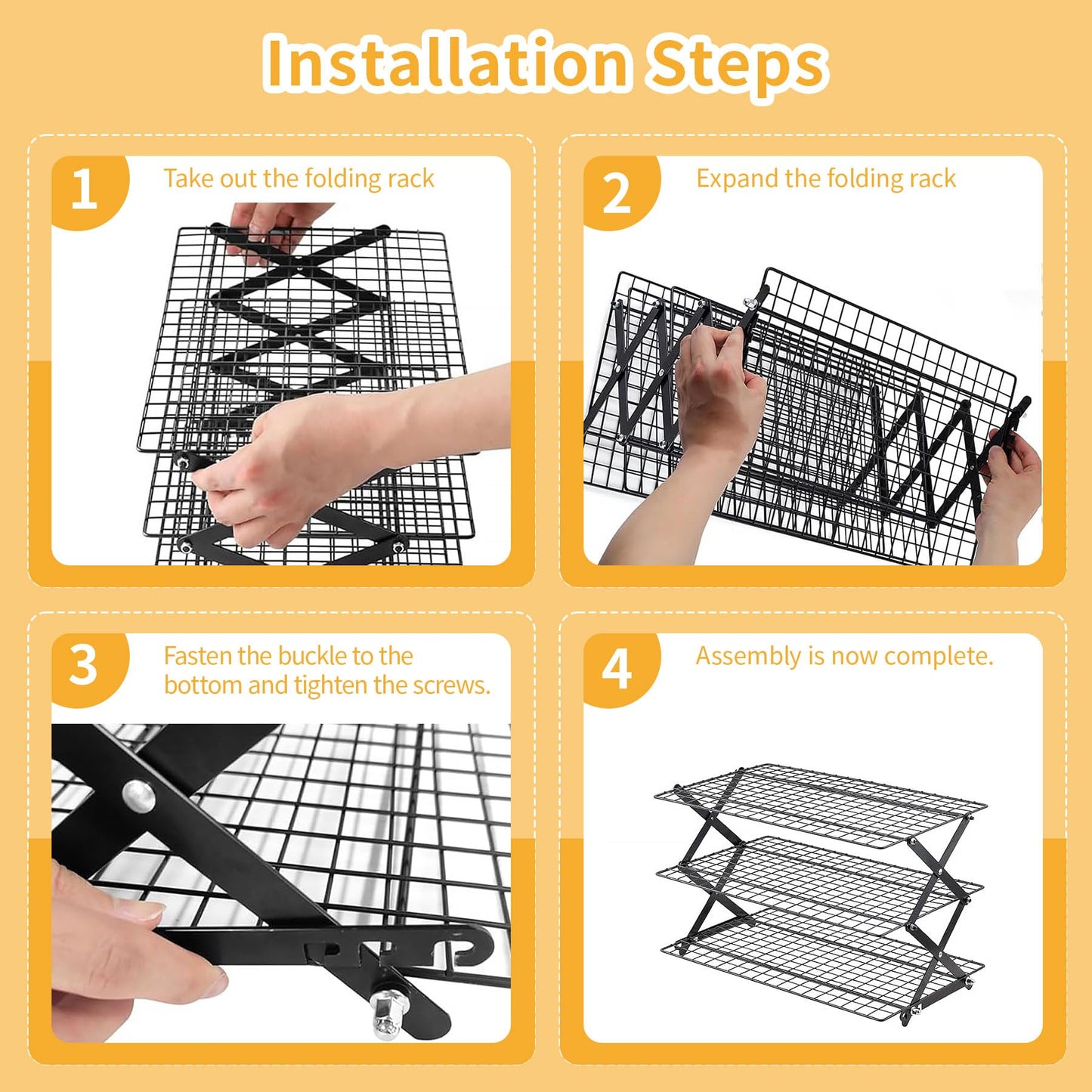 Installation Steps

1 Take out the folding rack

2 Expand the folding rack

3 Fasten the buckle to the bottom and tighten the screws.

4 Assembly is now complete.