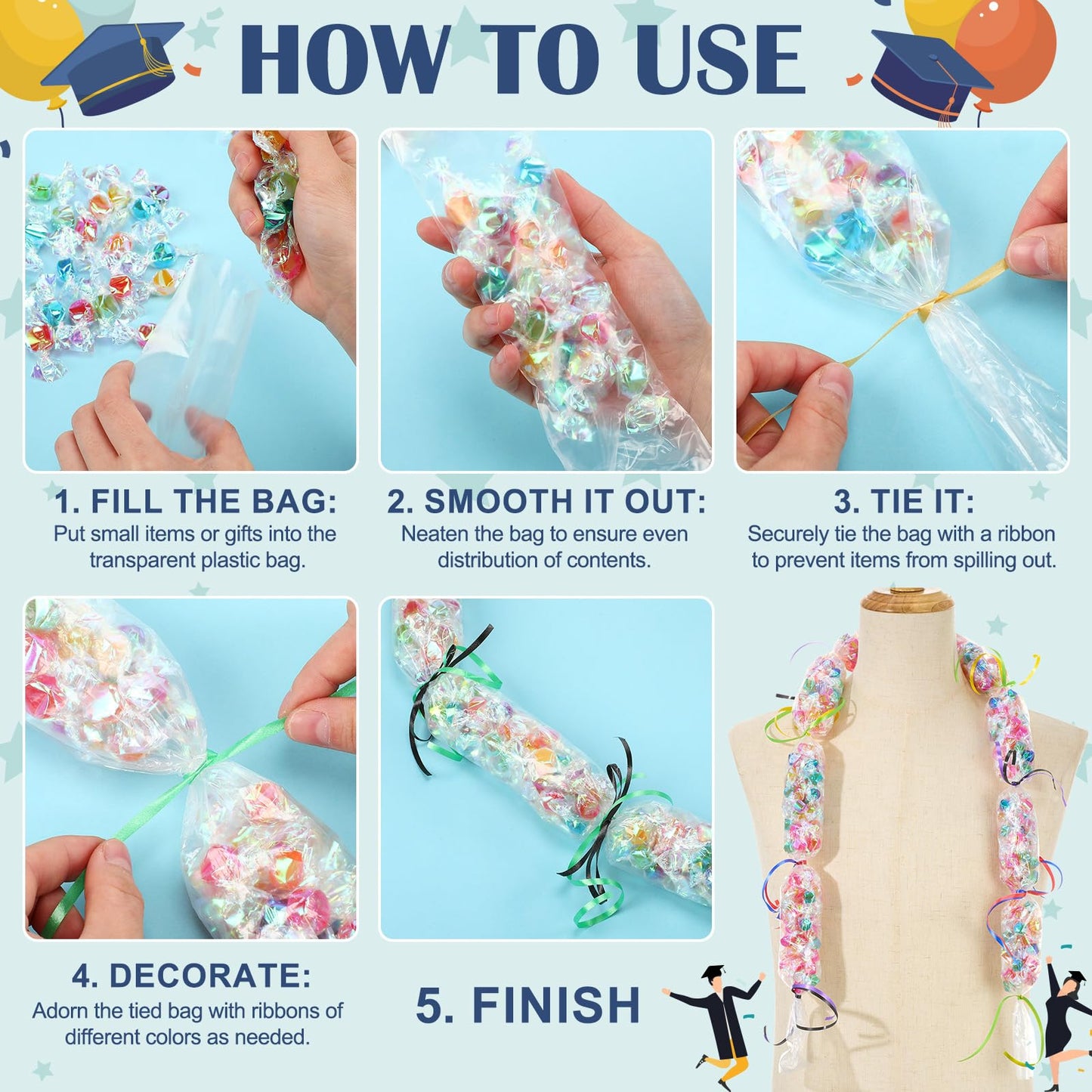 HOW TO USE

1. FILL THE BAG:
Put small items or gifts into the transparent plastic bag.

2. SMOOTH IT OUT:
Neaten the bag to ensure even distribution of contents.

3. TIE IT:
Securely tie the bag with a ribbon to prevent items from spilling out.

4. DECORATE:
Adorn the tied bag with ribbons of different colors as needed.

5. FINISH