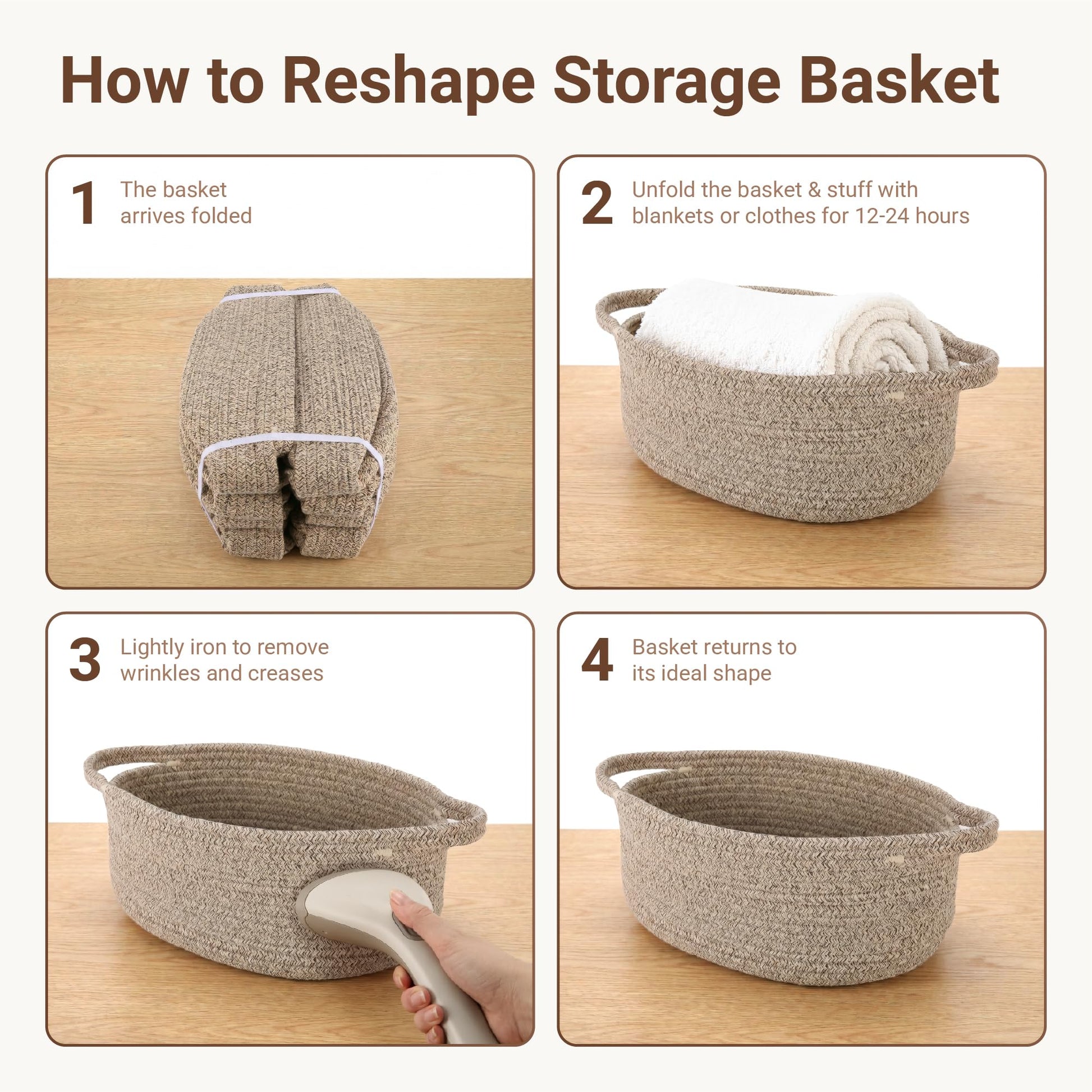 How to Reshape Storage Basket

1 The basket arrives folded

2 Unfold the basket & stuff with blankets or clothes for 12-24 hours

3 Lightly iron to remove wrinkles and creases

4 Basket returns to its ideal shape