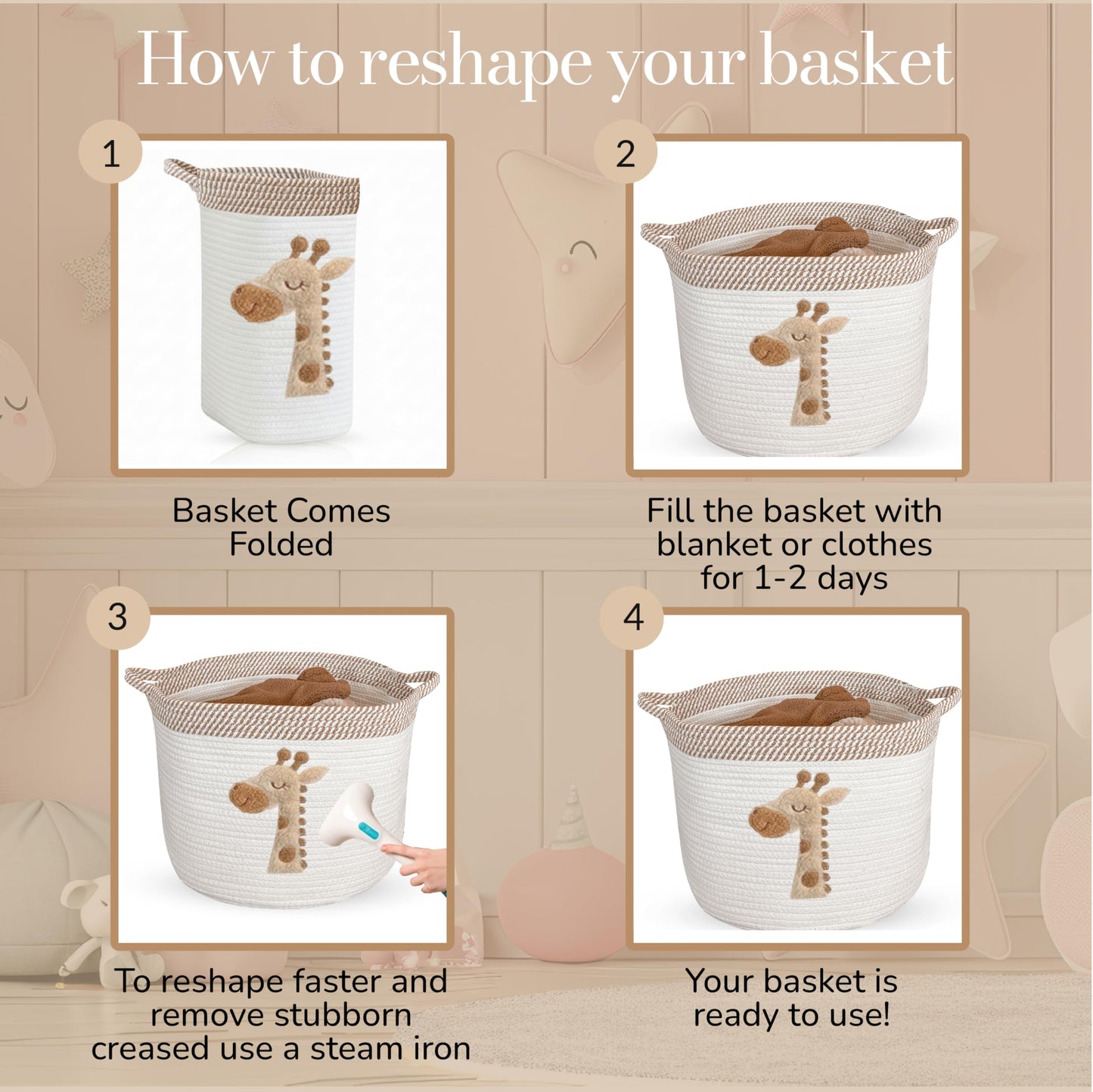 How to reshape your basket

1

Basket Comes Folded

2

Fill the basket with blanket or clothes for 1-2 days

3

To reshape faster and remove stubborn creased use a steam iron

4

Your basket is ready to use!