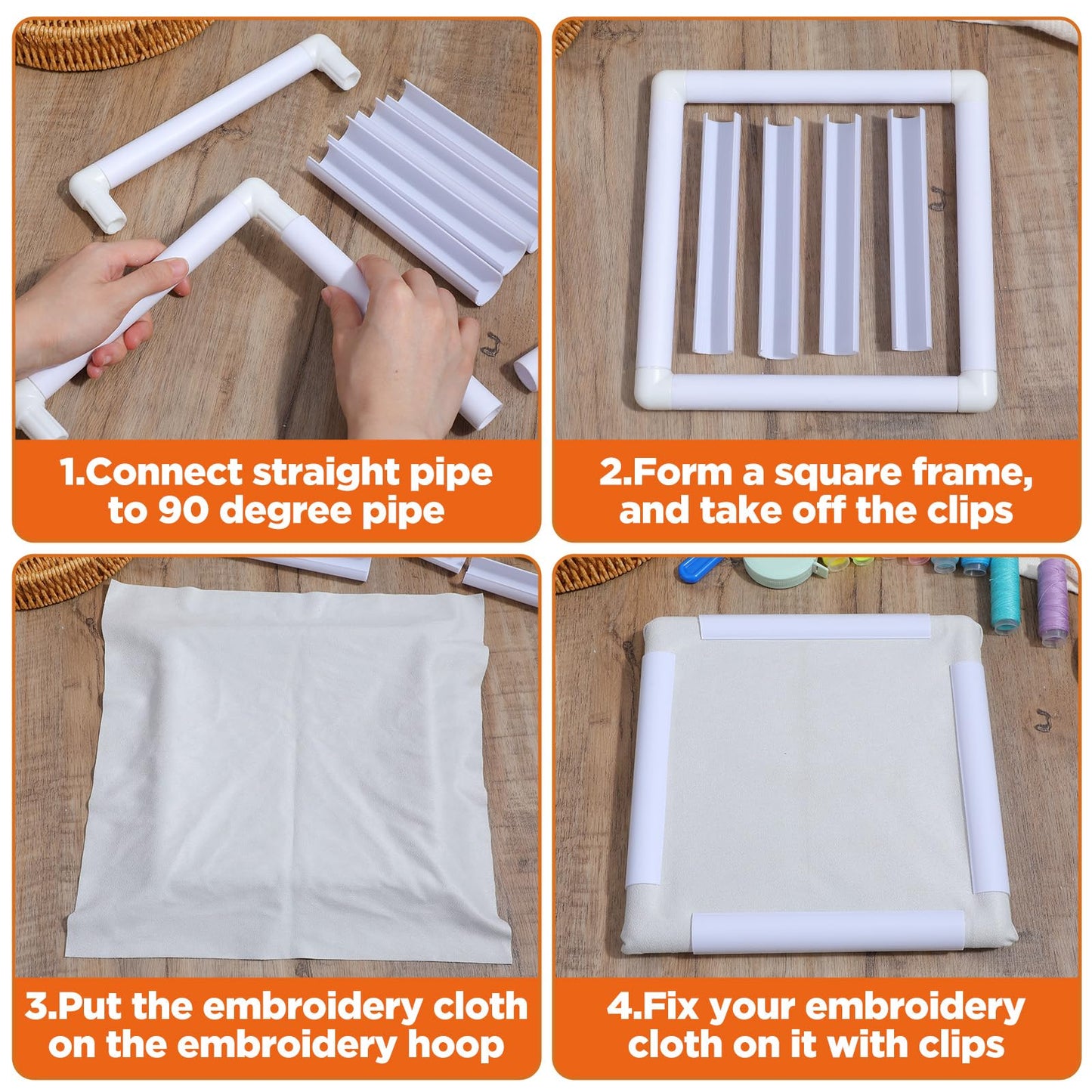 1.Connect straight pipe to 90 degree pipe

2.Form a square frame, and take off the clips

3.Put the embroidery cloth on the embroidery hoop

4.Fix your embroidery cloth on it with clips