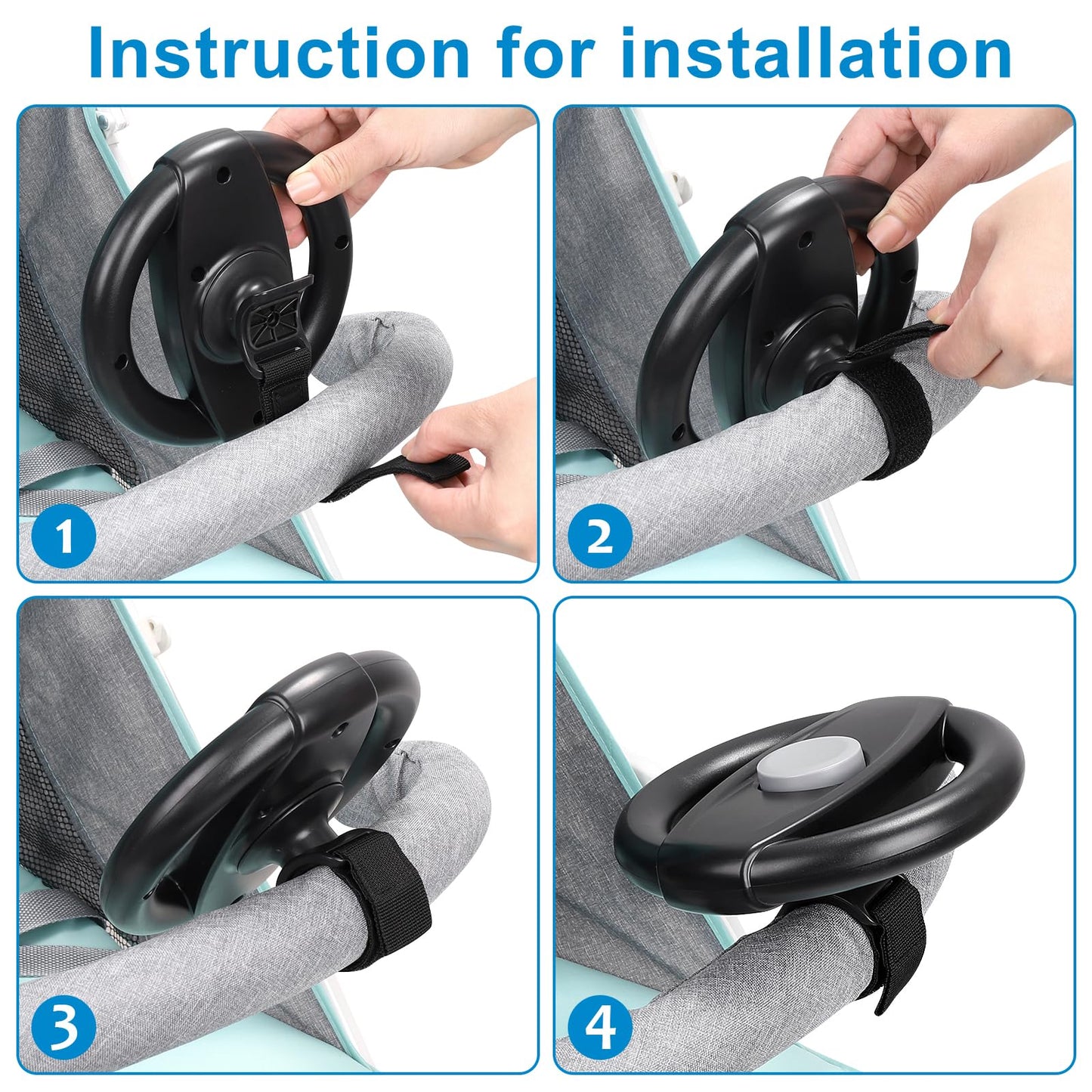 Instruction for installation

1

2

3

4