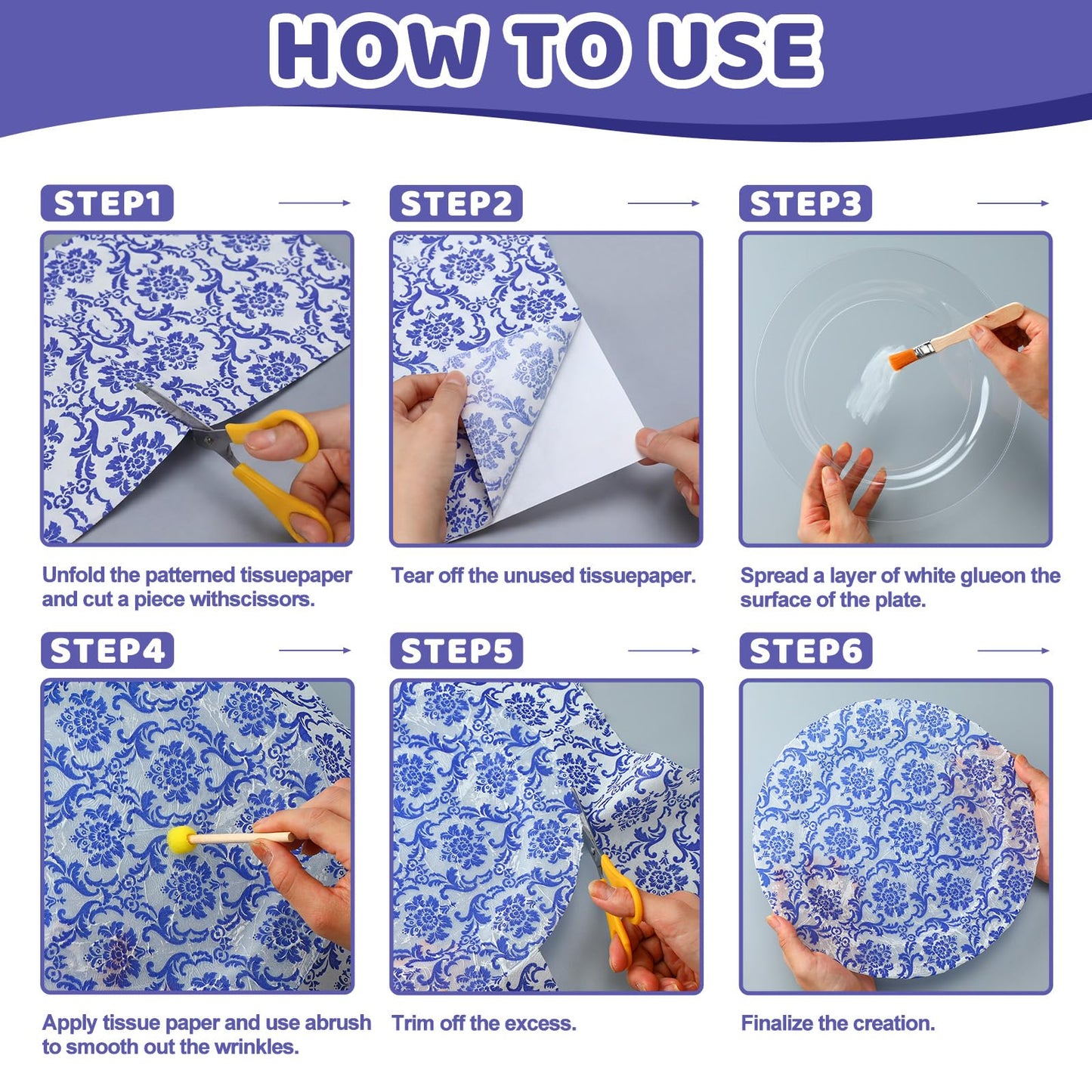 HOW TO USE

STEP1

Unfold the patterned tissuepaper and cut a piece withscissors.

STEP2

Tear off the unused tissuepaper.

STEP3

Spread a layer of white glueon the surface of the plate.

STEP4

Apply tissue paper and use abrush to smooth out the wrinkles.

STEP5

Trim off the excess.

STEP6

Finalize the creation.