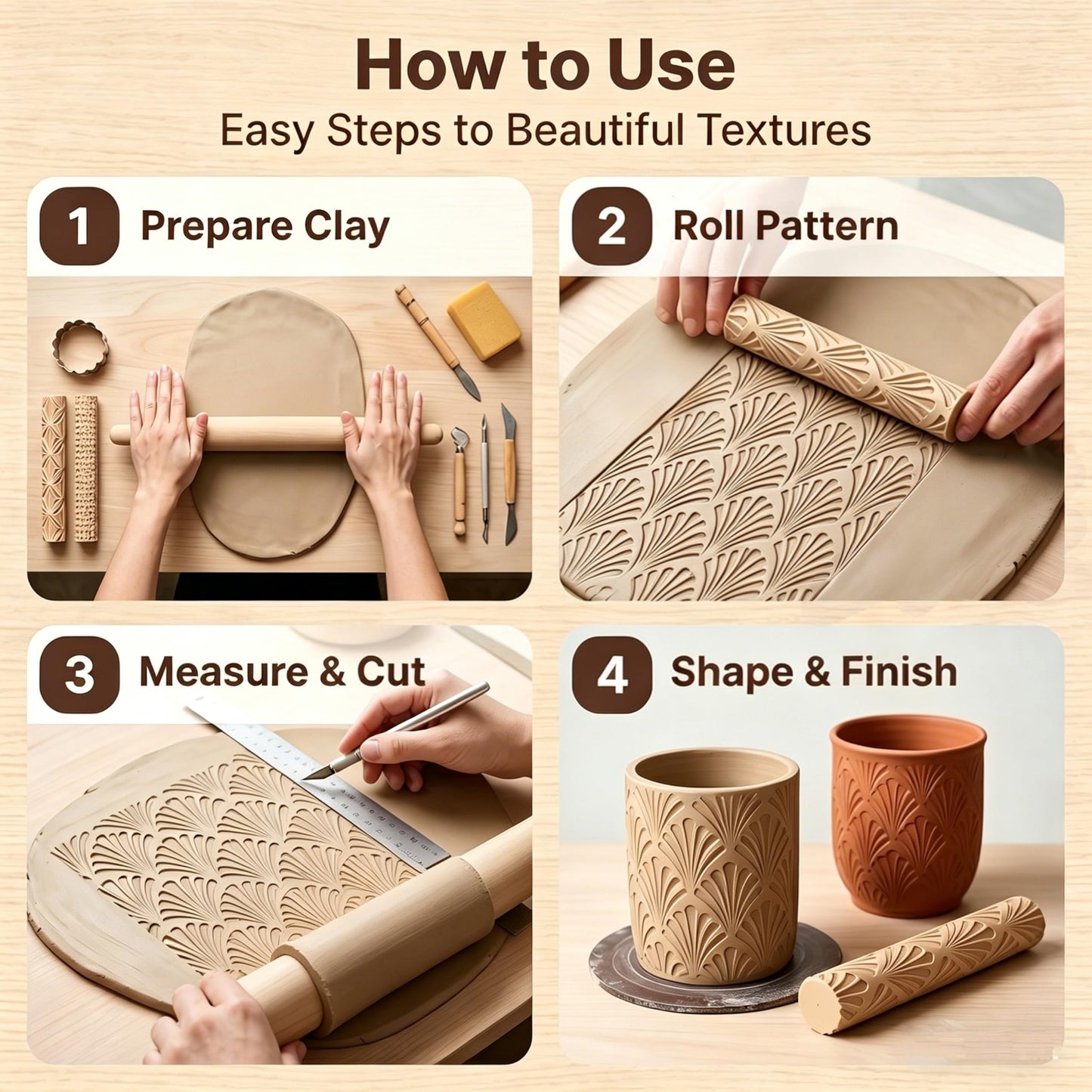 How to Use
Easy Steps to Beautiful Textures

1 Prepare Clay

2 Roll Pattern

3 Measure & Cut

4 Shape & Finish