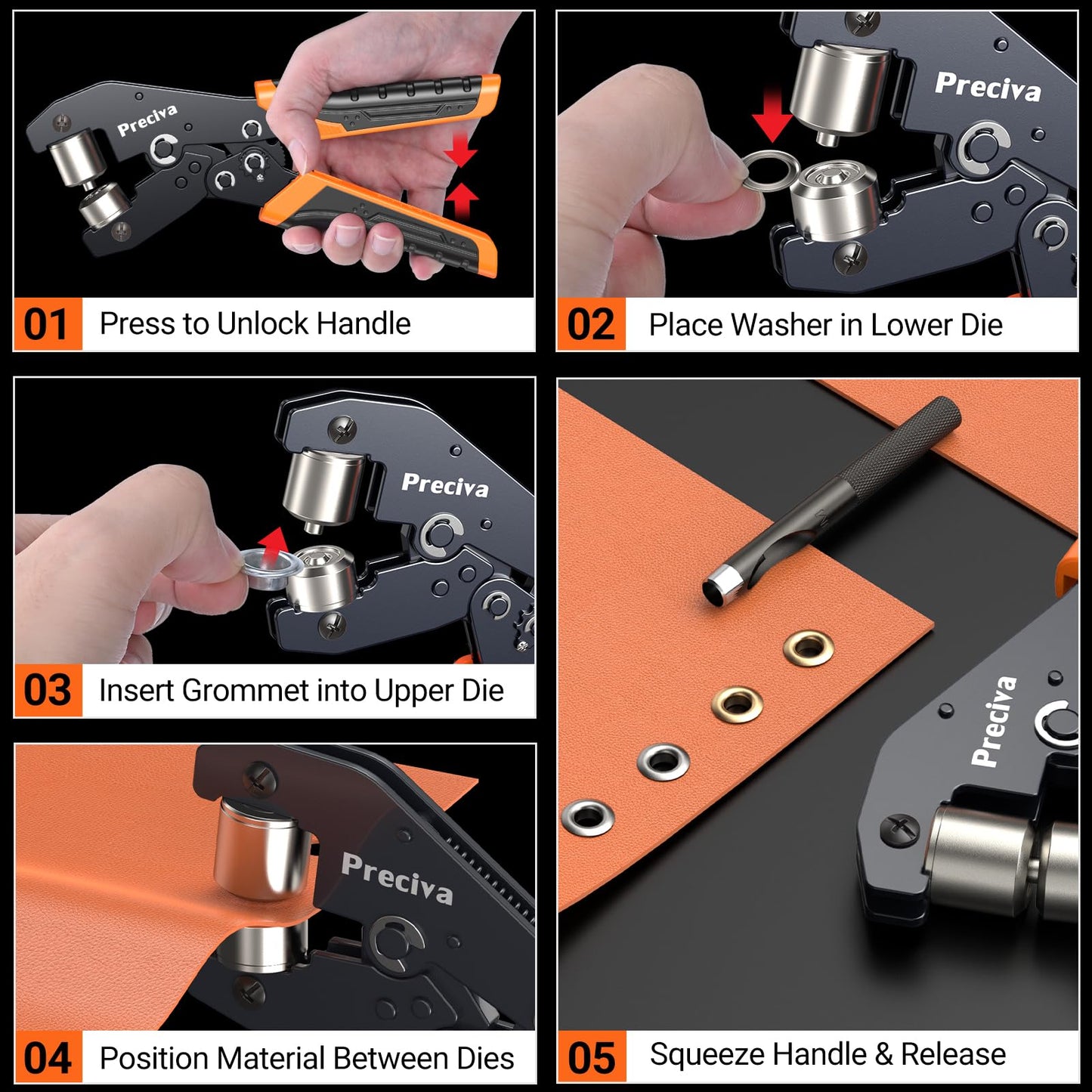 Preciva

01 Press to Unlock Handle

Preciva

02 Place Washer in Lower Die

Preciva

03 Insert Grommet into Upper Die

Preciva

04 Position Material Between Dies

Preciva

05 Squeeze Handle & Release