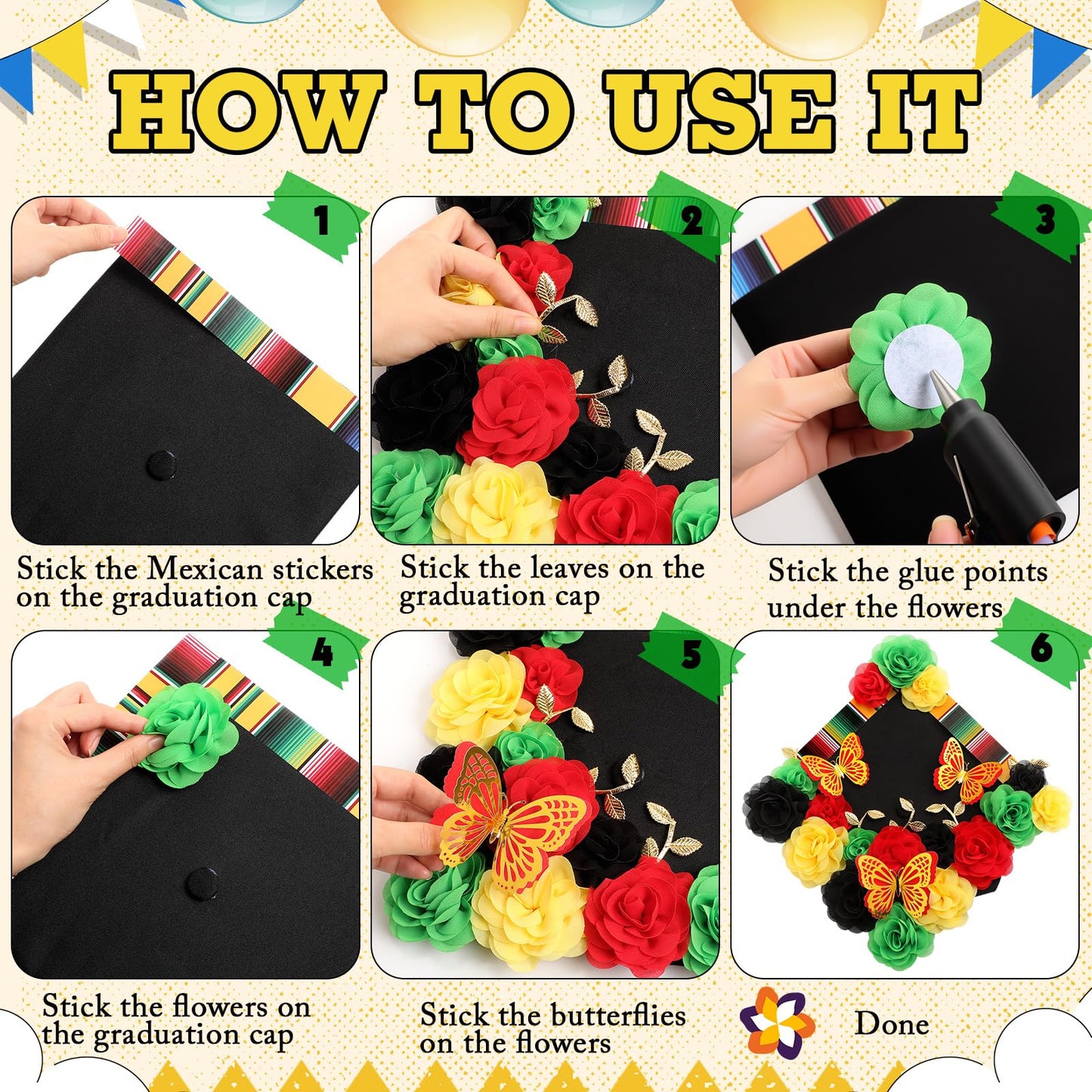 HOW TO USE IT

1

Stick the Mexican stickers on the graduation cap

2

Stick the leaves on the graduation cap

3

Stick the glue points under the flowers

4

Stick the flowers on the graduation cap

5

Stick the butterflies on the flowers

6

Done