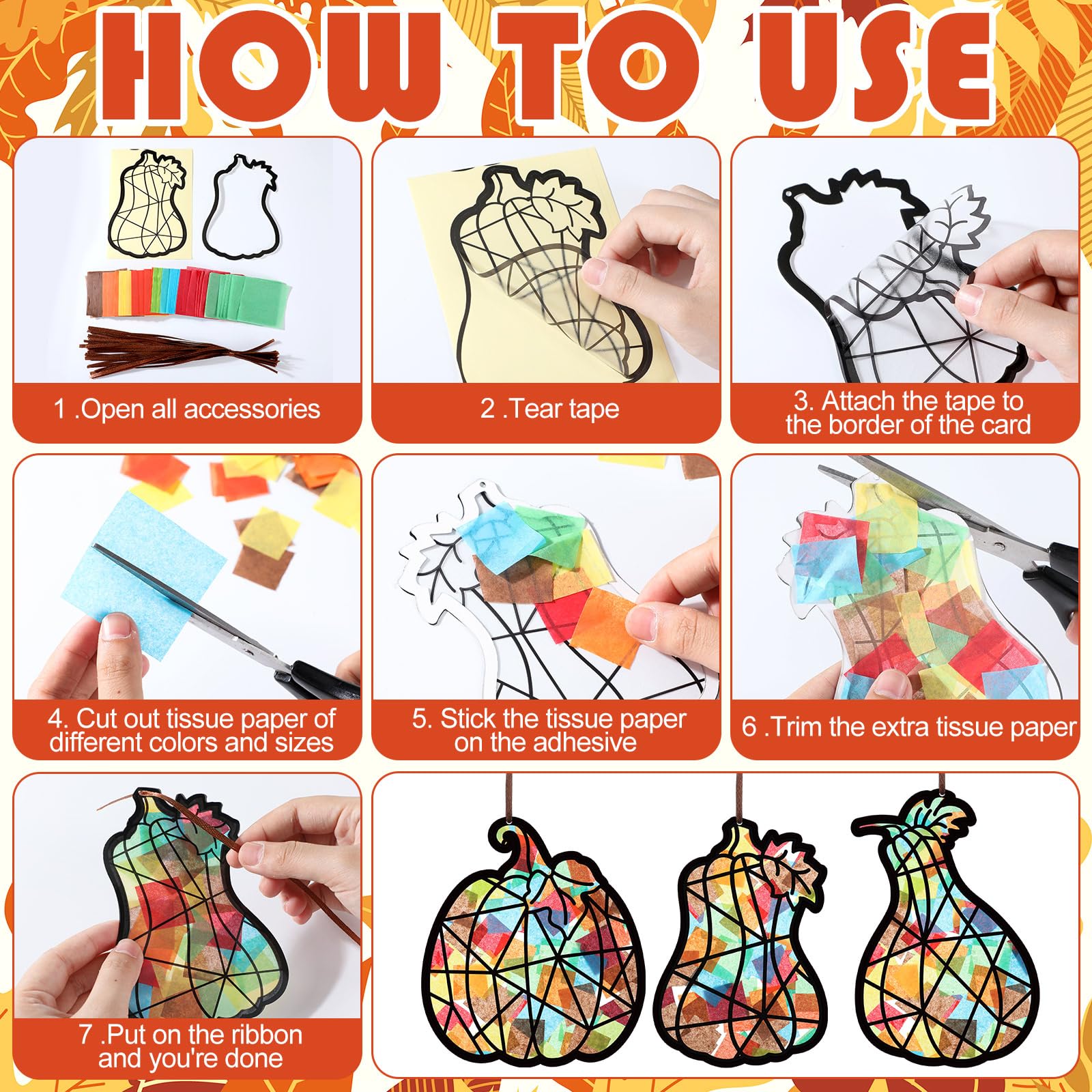 HOW TO USE

1 .Open all accessories

2 .Tear tape

3. Attach the tape to the border of the card

4. Cut out tissue paper of different colors and sizes

5. Stick the tissue paper on the adhesive

6 .Trim the extra tissue paper

7 .Put on the ribbon and you're done