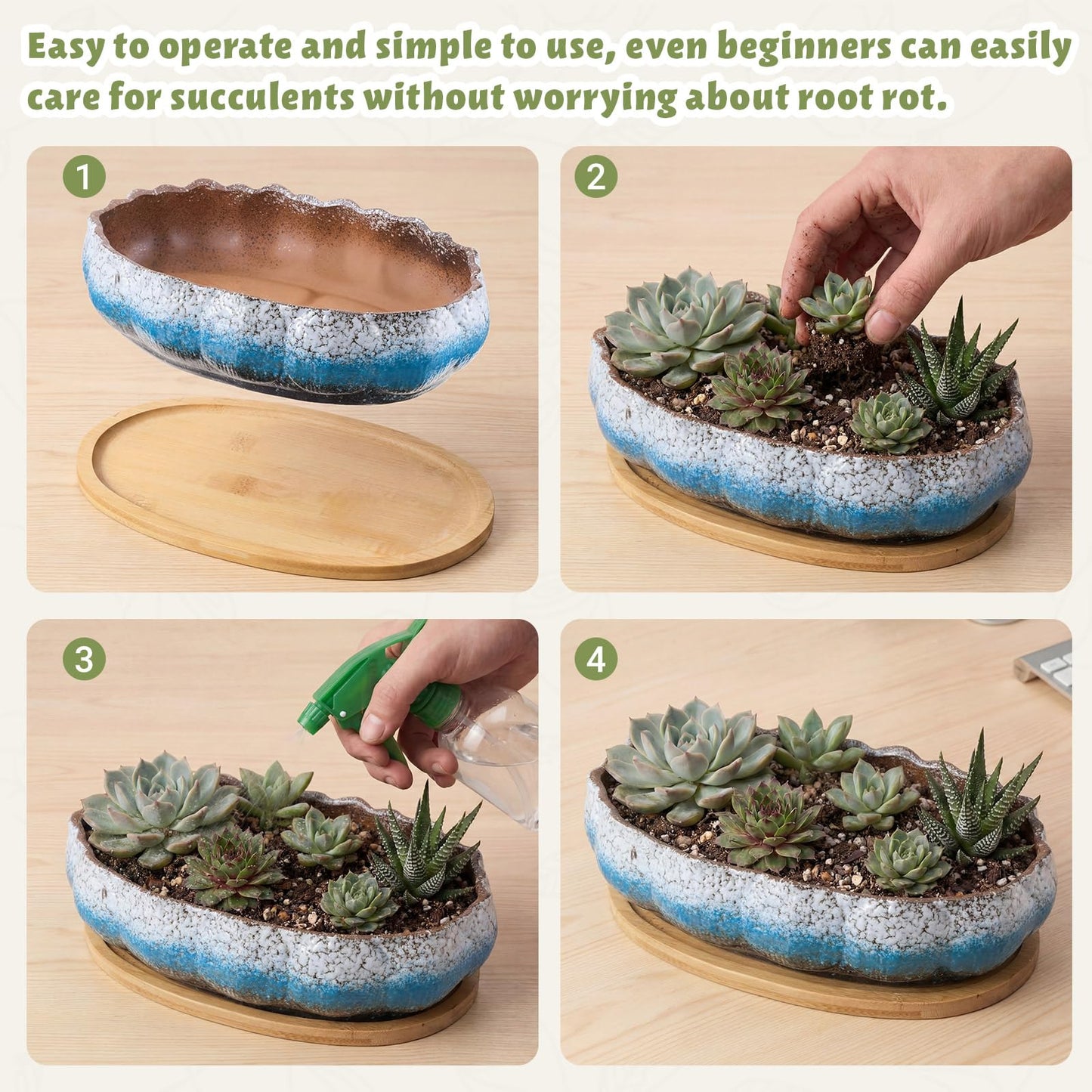 Easy to operate and simple to use, even beginners can easily care for succulents without worrying about root rot.

1

2

3

4