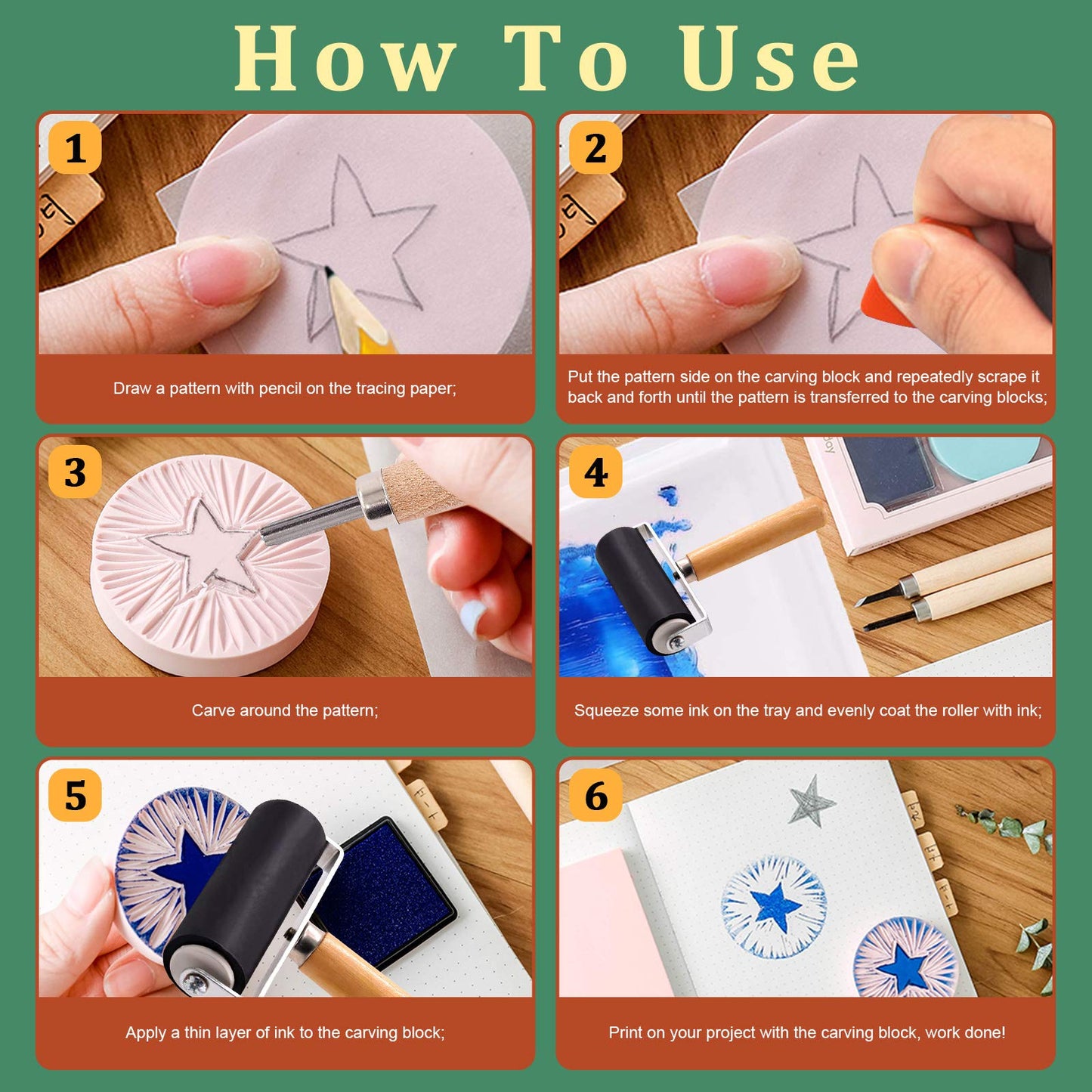 How To Use

1

Draw a pattern with pencil on the tracing paper;

2

Put the pattern side on the carving block and repeatedly scrape it back and forth until the pattern is transferred to the carving blocks;

3

Carve around the pattern;

4

Squeeze some ink on the tray and evenly coat the roller with ink;

5

Apply a thin layer of ink to the carving block;

6

Print on your project with the carving block, work done!