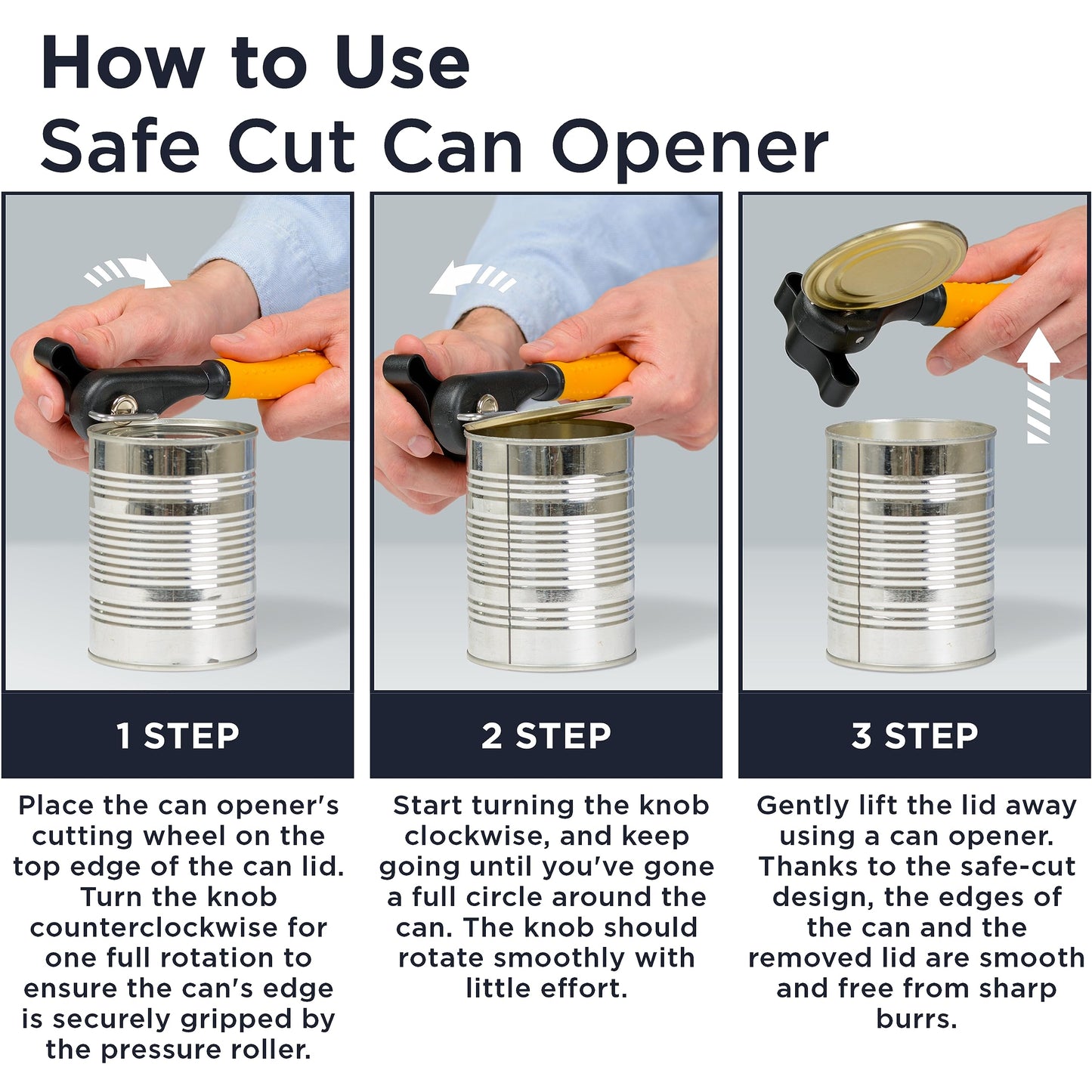 How to Use
Safe Cut Can Opener

1 STEP

Place the can opener's cutting wheel on the top edge of the can lid. Turn the knob counterclockwise for one full rotation to ensure the can's edge is securely gripped by the pressure roller.

2 STEP

Start turning the knob clockwise, and keep going until you've gone a full circle around the can. The knob should rotate smoothly with little effort.

3 STEP

Gently lift the lid away using a can opener. Thanks to the safe-cut design, the edges of the can and the removed lid are smooth and free from sharp burrs.