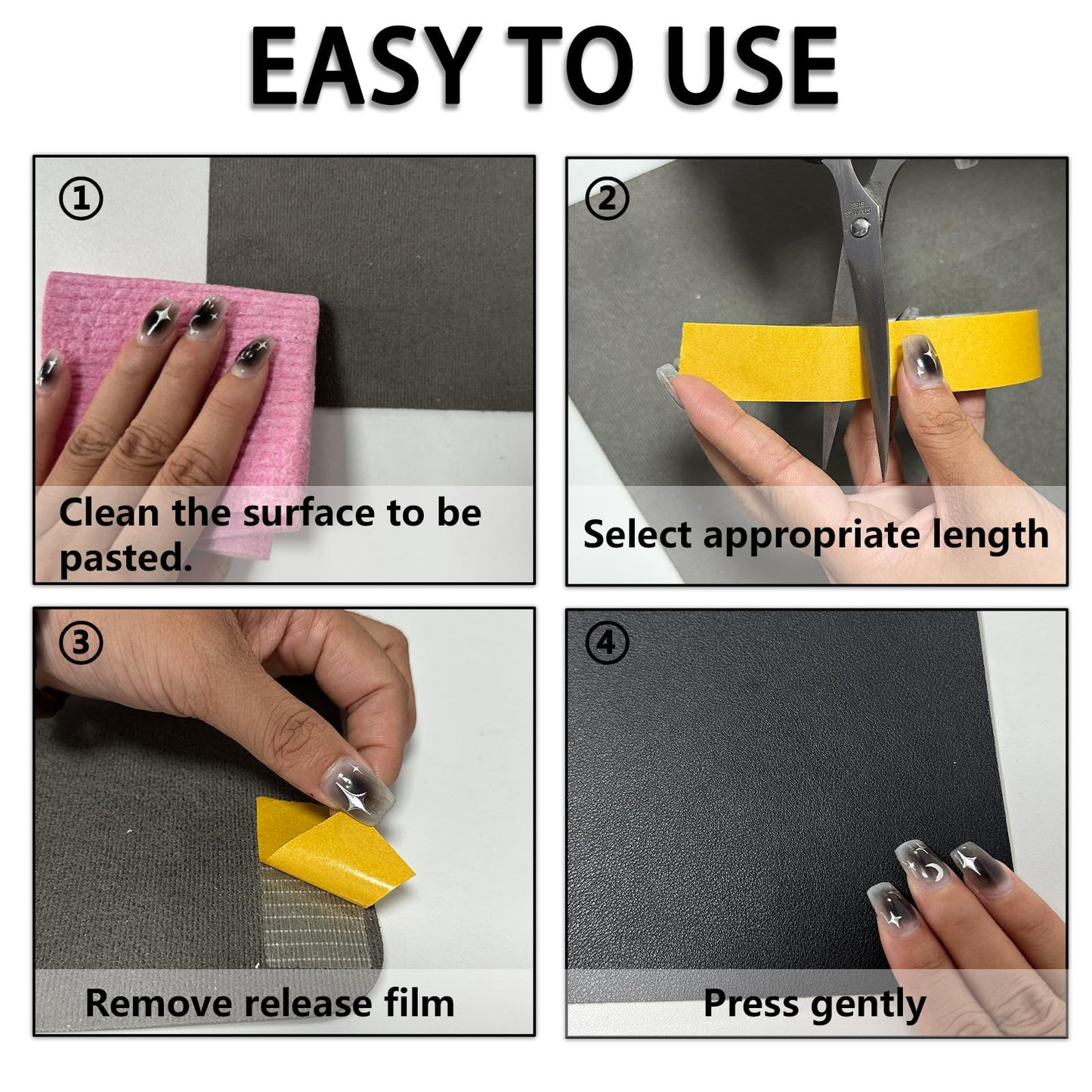 EASY TO USE

①

Clean the surface to be pasted.

②

STAINLESS STEEL

Select appropriate length

③

Remove release film

④

Press gently