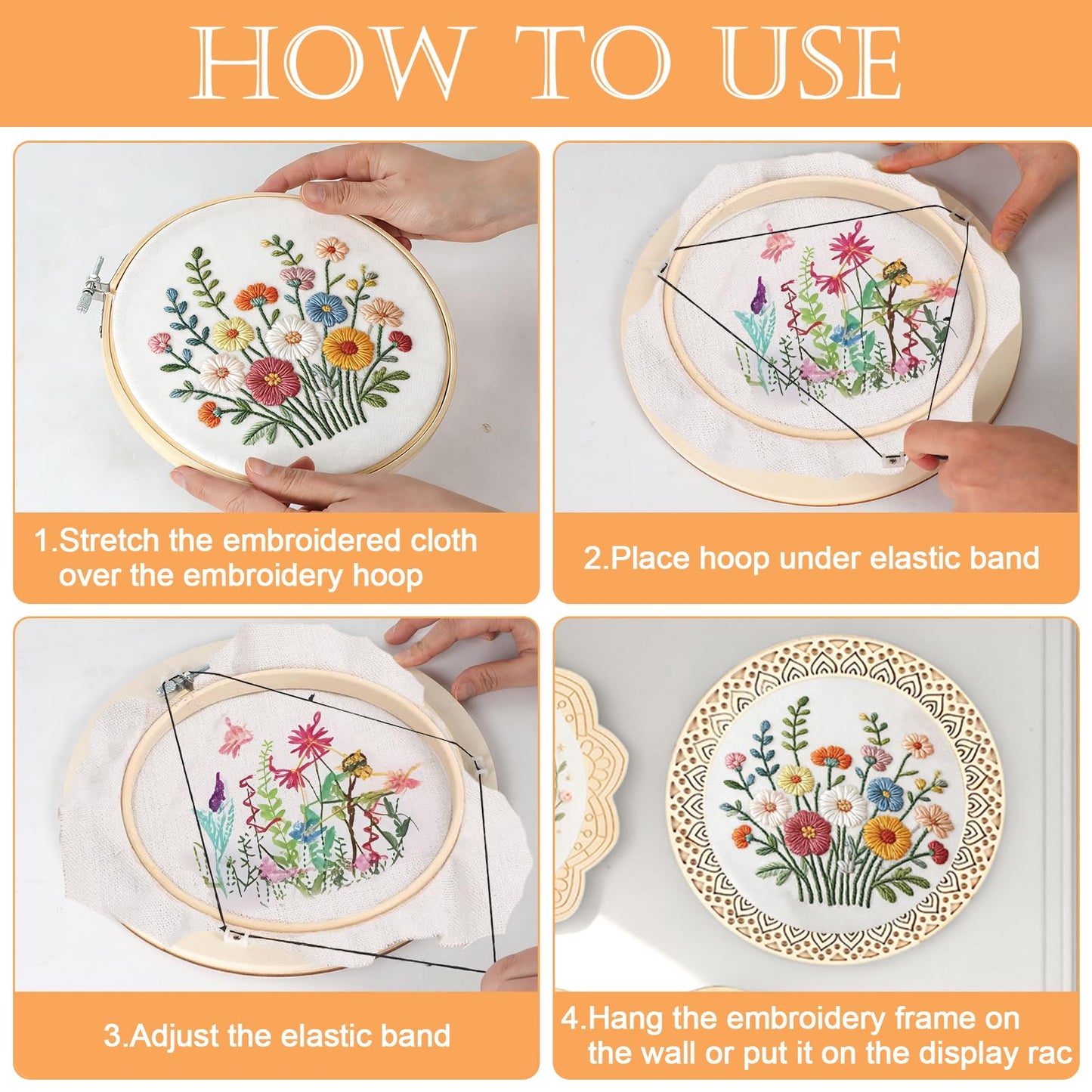 HOW TO USE

1.Stretch the embroidered cloth over the embroidery hoop

2.Place hoop under elastic band

3.Adjust the elastic band

4.Hang the embroidery frame on the wall or put it on the display rac