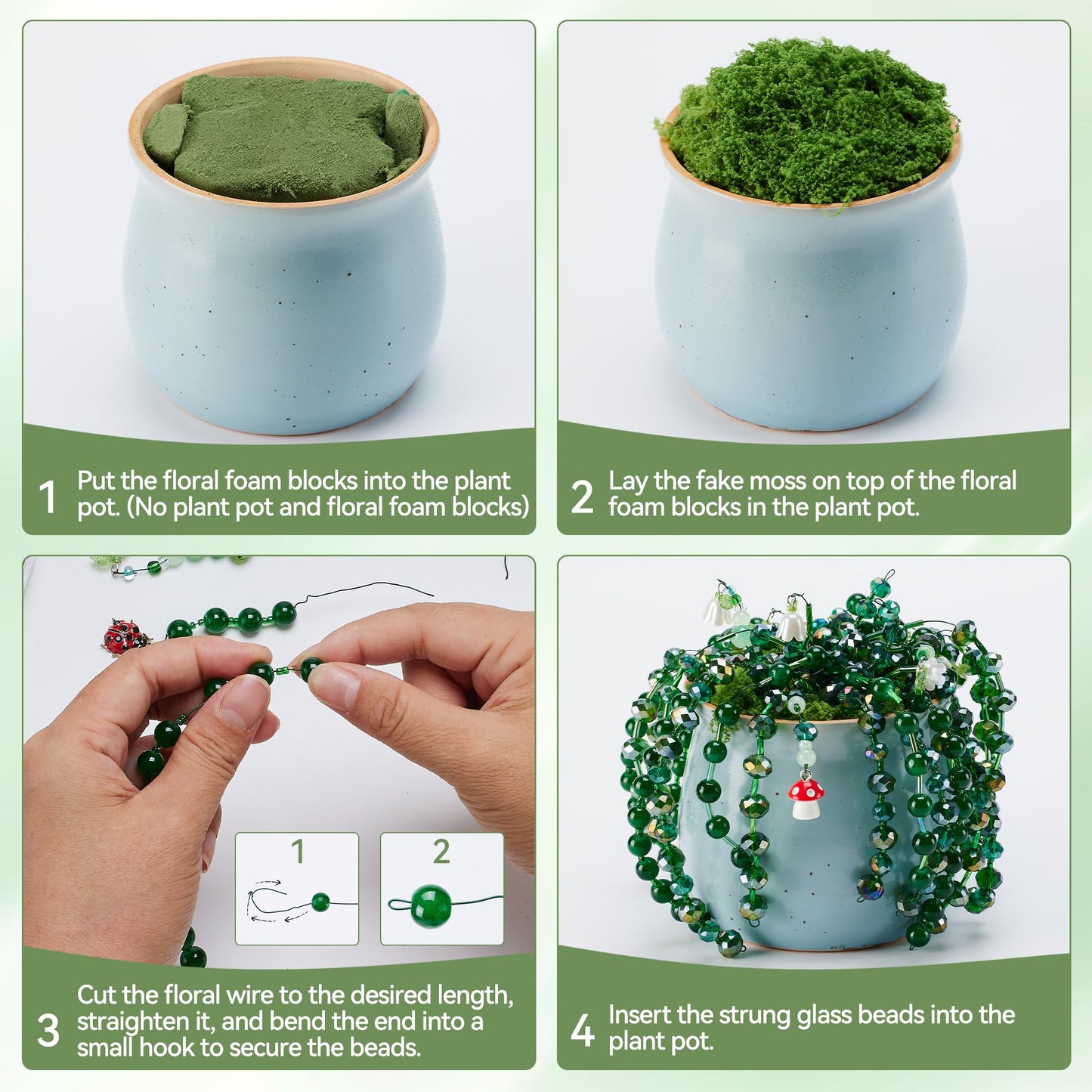 1 Put the floral foam blocks into the plant pot. (No plant pot and floral foam blocks)

2 Lay the fake moss on top of the floral foam blocks in the plant pot.

1

2

3 Cut the floral wire to the desired length, straighten it, and bend the end into a small hook to secure the beads.

4 Insert the strung glass beads into the plant pot.