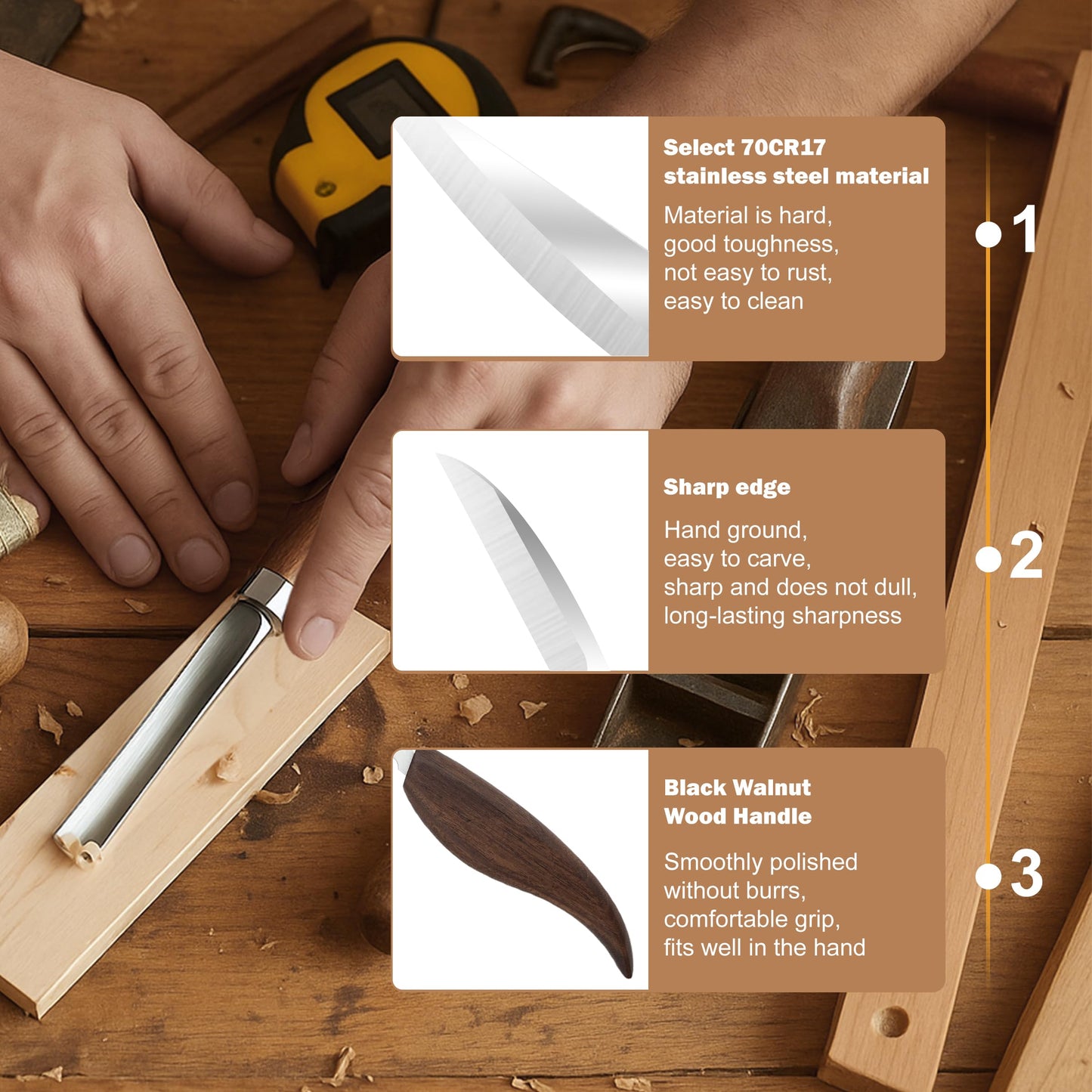 Select 70CR17 stainless steel material

Material is hard, good toughness, not easy to rust, easy to clean

1

Sharp edge

Hand ground, easy to carve, sharp and does not dull, long-lasting sharpness

2

Black Walnut Wood Handle

Smoothly polished without burrs, comfortable grip, fits well in the hand

3