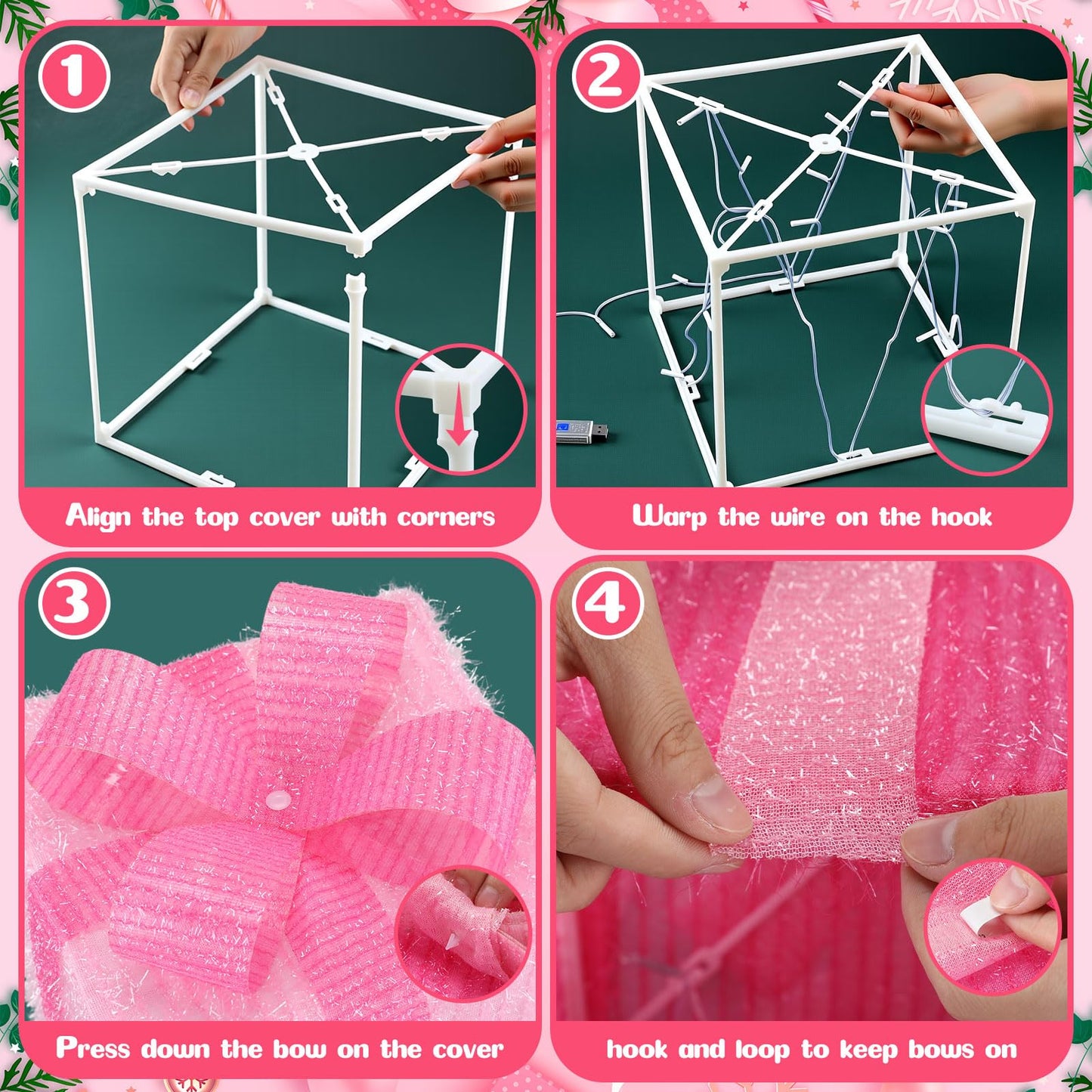 1

Align the top cover with corners

2

Warp the wire on the hook

3

Press down the bow on the cover

4

hook and loop to keep bows on