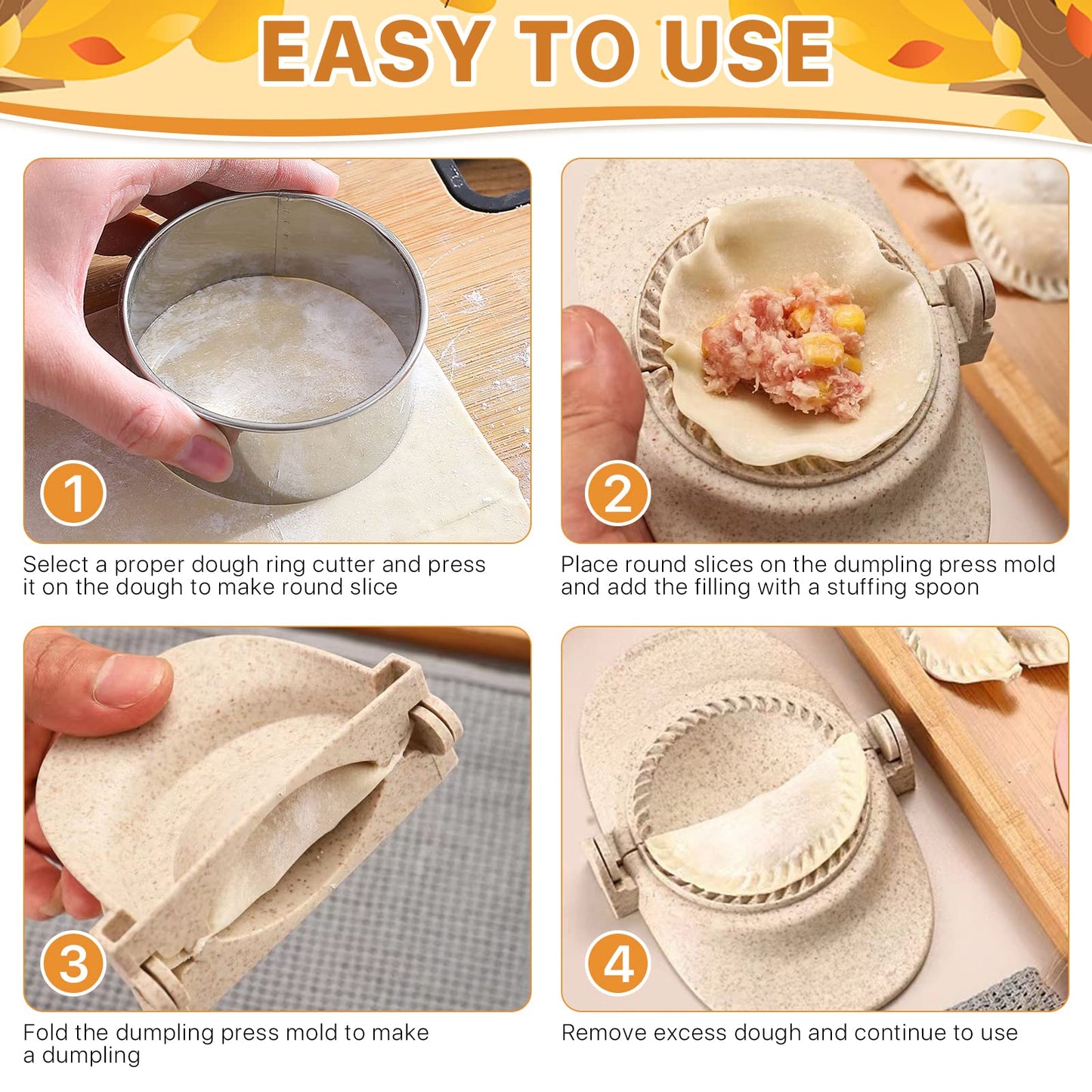 EASY TO USE

1

Select a proper dough ring cutter and press it on the dough to make round slice

2

Place round slices on the dumpling press mold and add the filling with a stuffing spoon

3

Fold the dumpling press mold to make a dumpling

4

Remove excess dough and continue to use