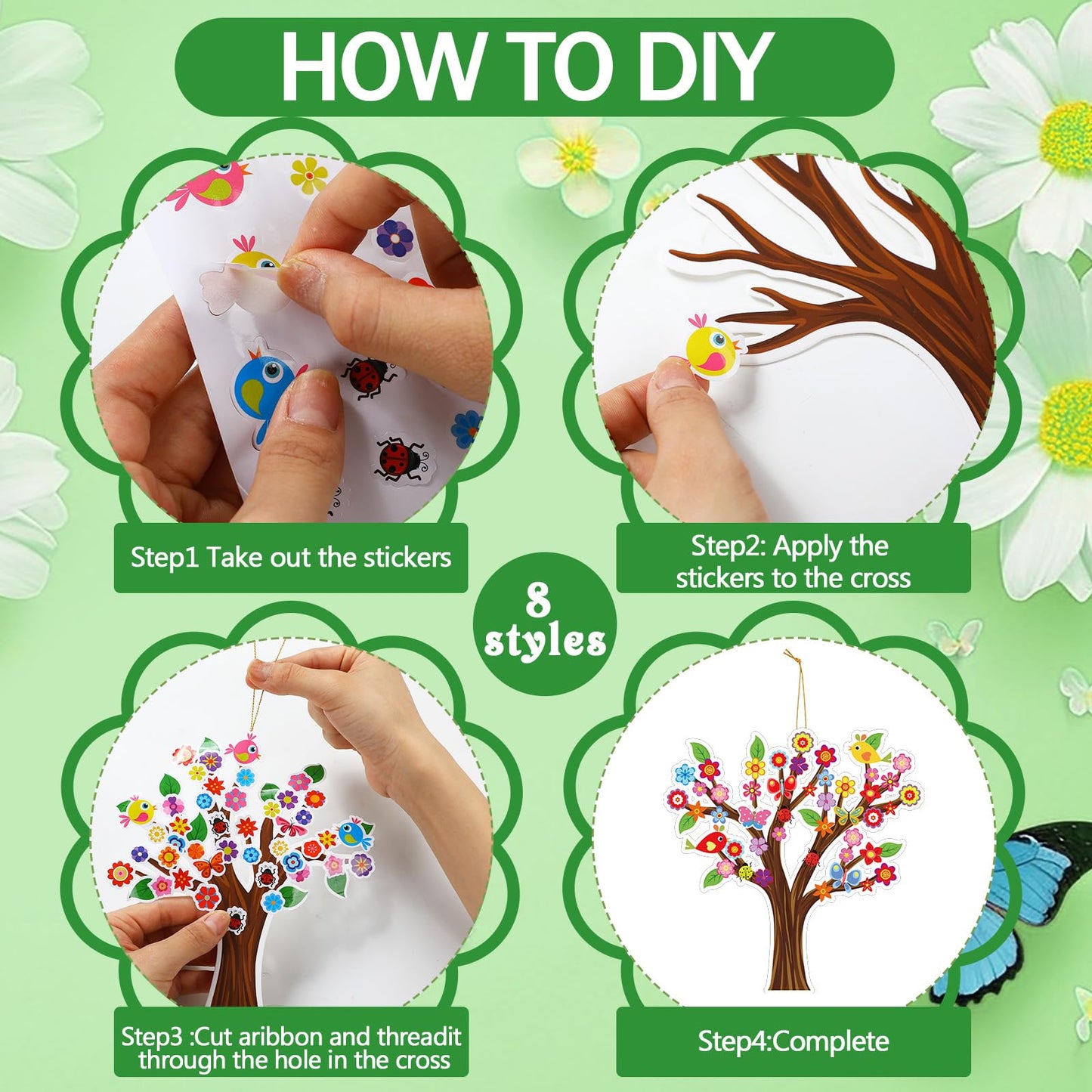 HOW TO DIY

Step1 Take out the stickers

Step2: Apply the stickers to the cross

8 styles

Step3 :Cut aribbon and threadit through the hole in the cross

Step4:Complete