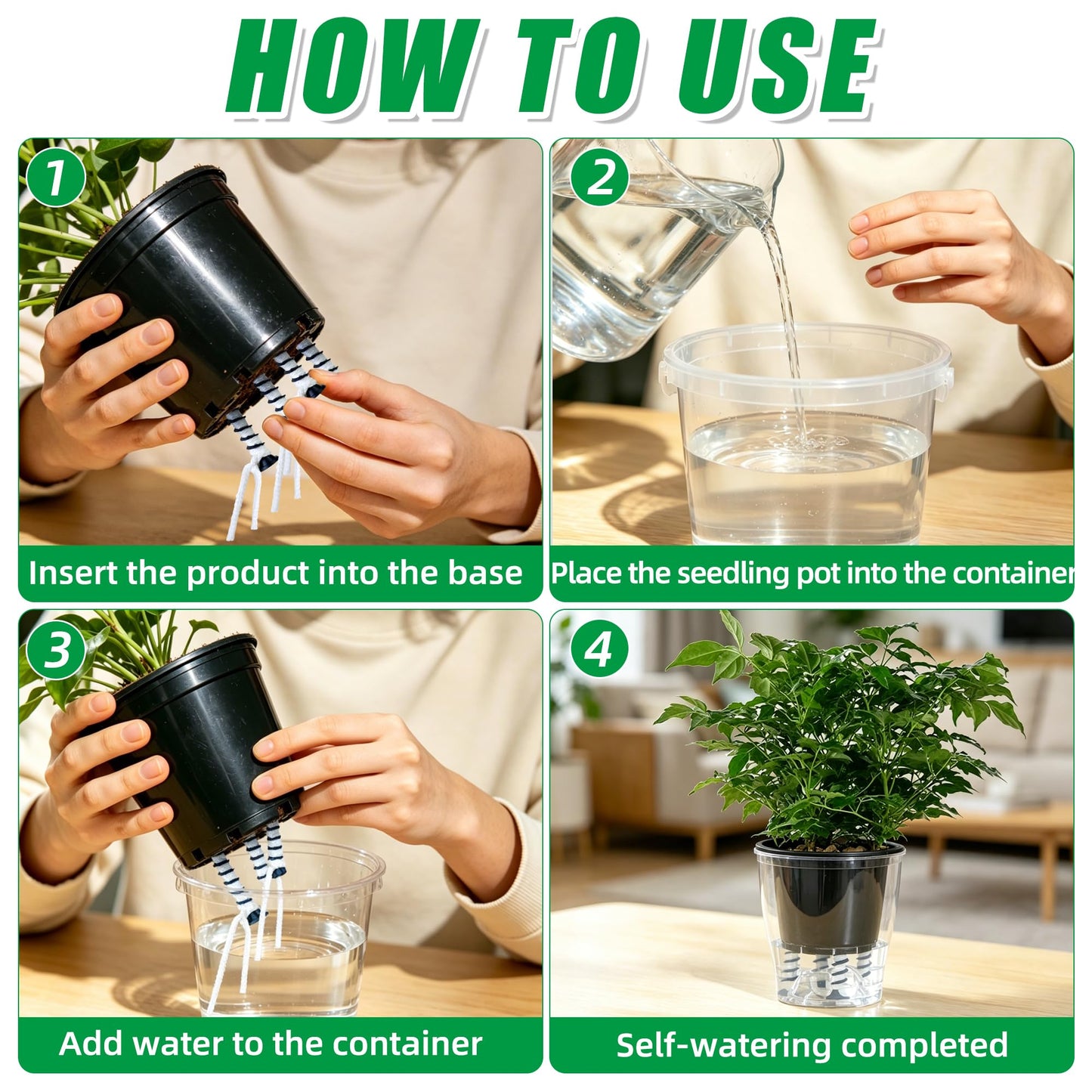 HOW TO USE

1

Insert the product into the base

2

Place the seedling pot into the container

3

Add water to the container

4

Self-watering completed