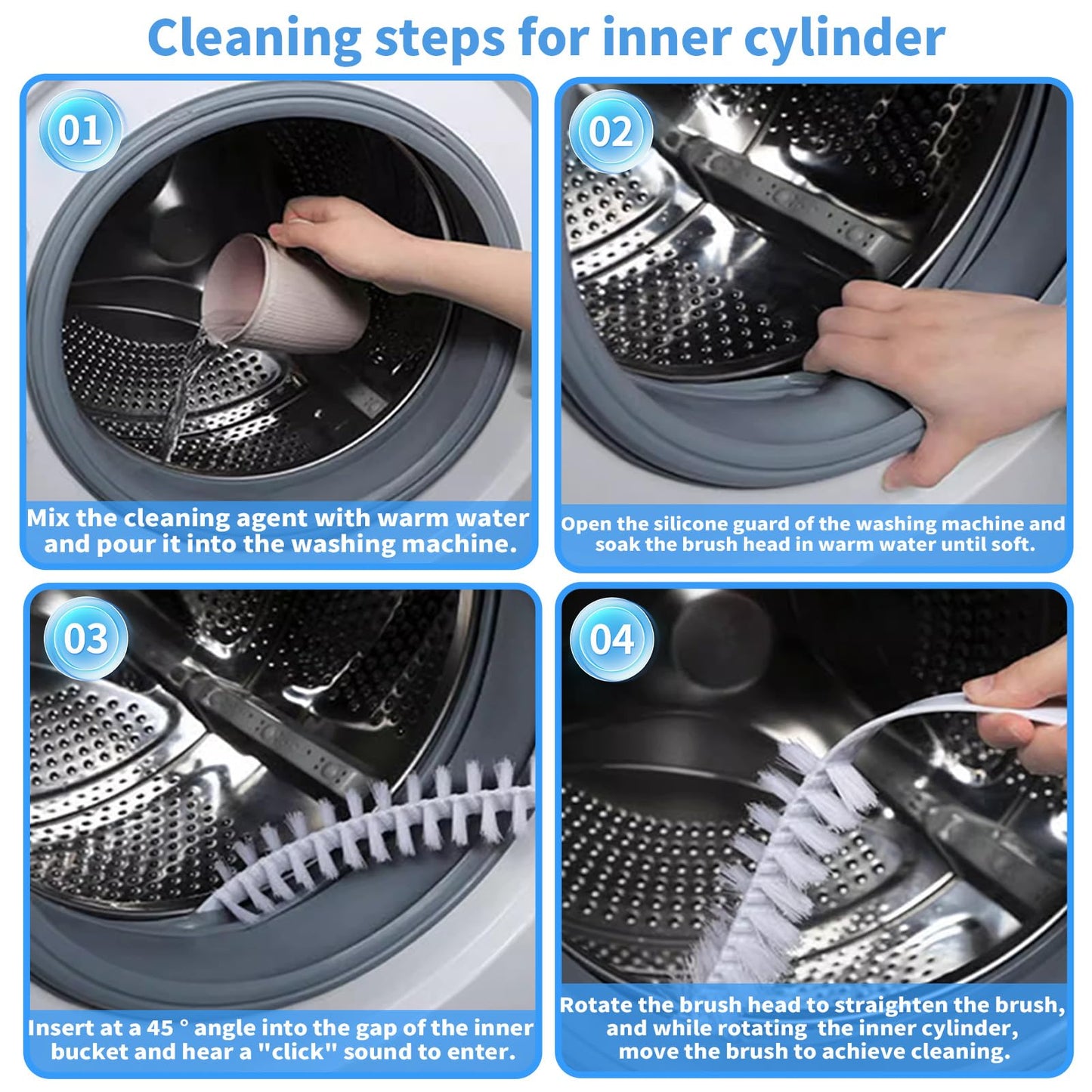 Cleaning steps for inner cylinder

01

Mix the cleaning agent with warm water and pour it into the washing machine.

02

Open the silicone guard of the washing machine and soak the brush head in warm water until soft.

03

Insert at a 45 ° angle into the gap of the inner bucket and hear a "click" sound to enter.

04

Rotate the brush head to straighten the brush, and while rotating the inner cylinder, move the brush to achieve cleaning.