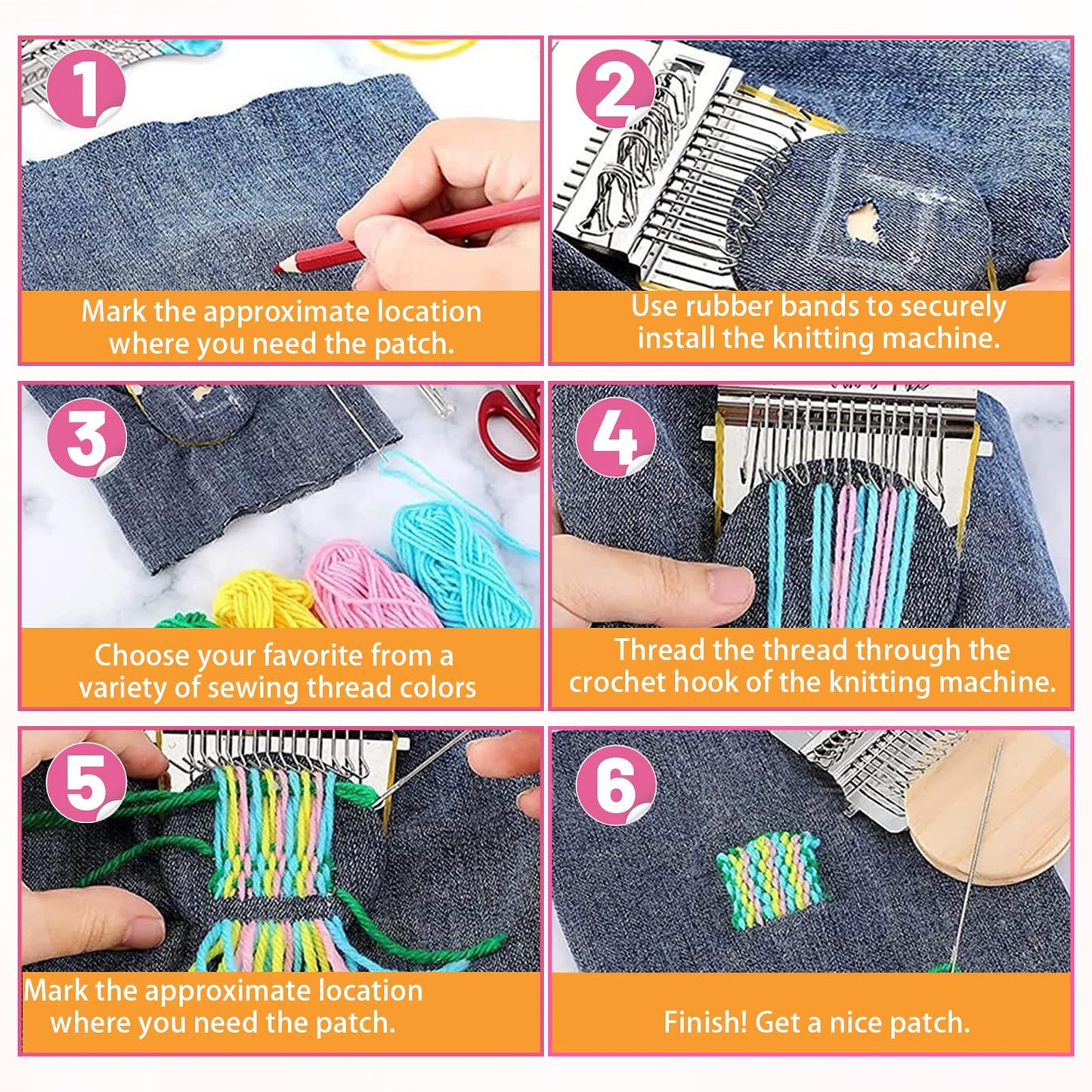 1

Mark the approximate location where you need the patch.

2

Use rubber bands to securely install the knitting machine.

3

Choose your favorite from a variety of sewing thread colors

4

Thread the thread through the crochet hook of the knitting machine.

5

Mark the approximate location where you need the patch.

6

Finish! Get a nice patch.