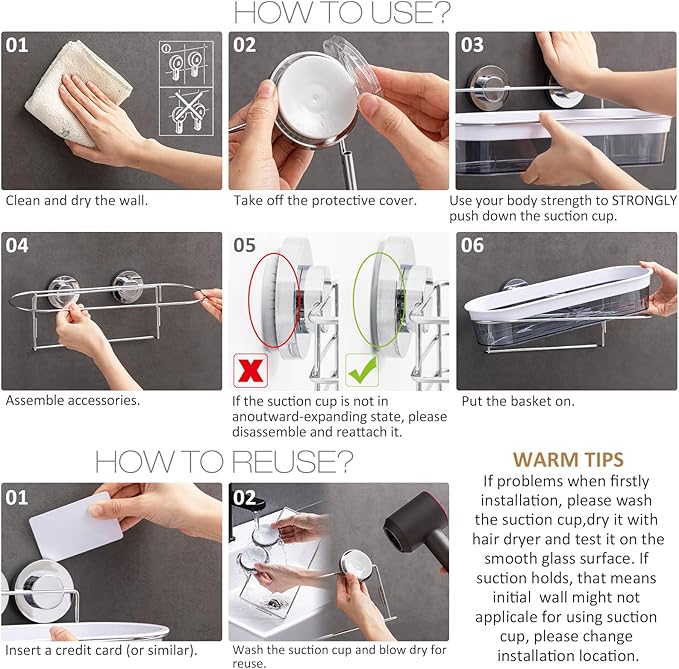 HOW TO USE?

01

Clean and dry the wall.

02

Take off the protective cover.

03

Use your body strength to STRONGLY push down the suction cup.

04

Assemble accessories.

05

If the suction cup is not in anoutward-expanding state, please disassemble and reattach it.

06

Put the basket on.

HOW TO REUSE?

01

Insert a credit card (or similar).

02

Wash the suction cup and blow dry for reuse.

WARM TIPS

If problems when firstly installation, please wash the suction cup,dry it with hair dryer and test it on the smooth glass surface. If suction holds, that means initial wall might not applicale for using suction cup, please change installation location.