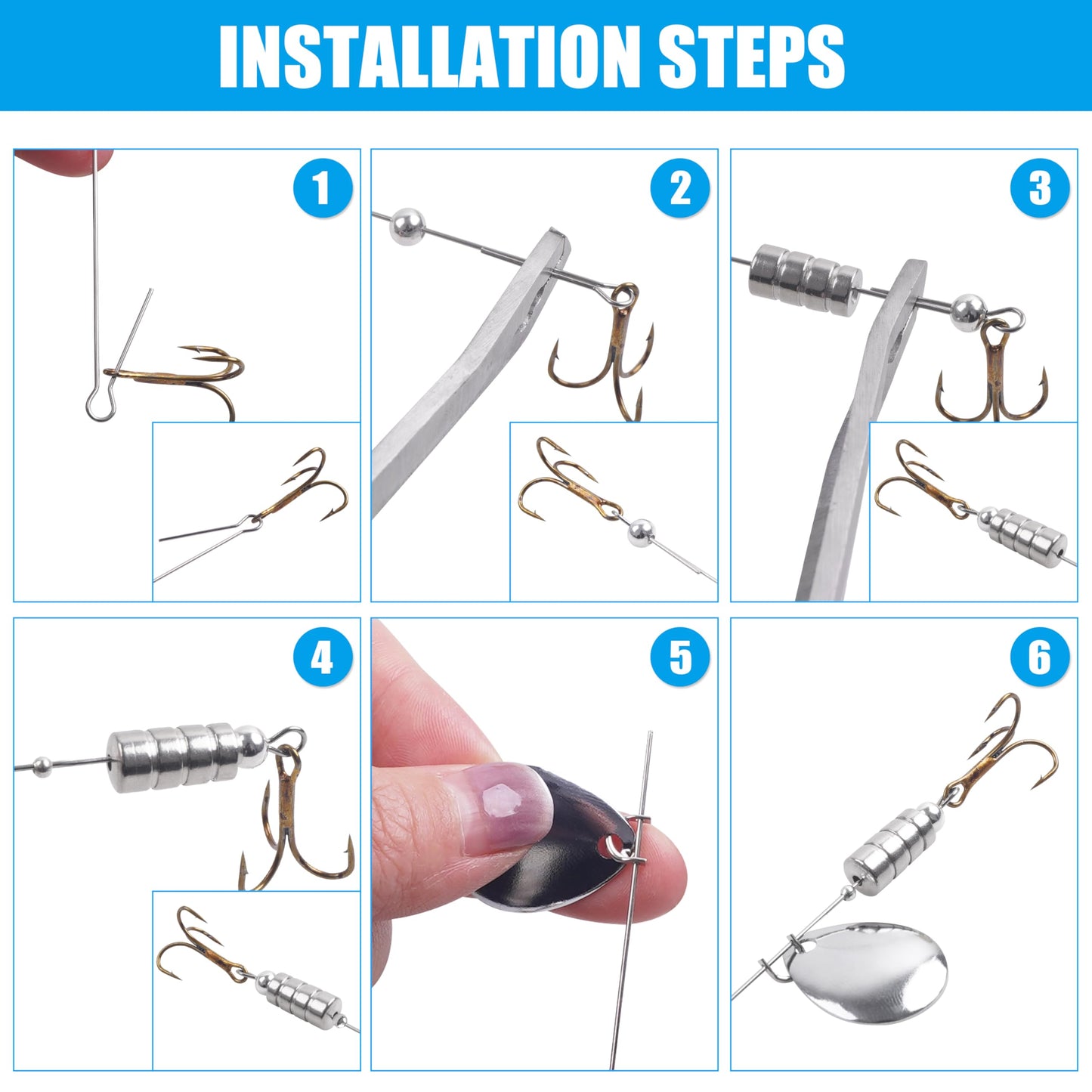 INSTALLATION STEPS

1

2

3

4

5

6