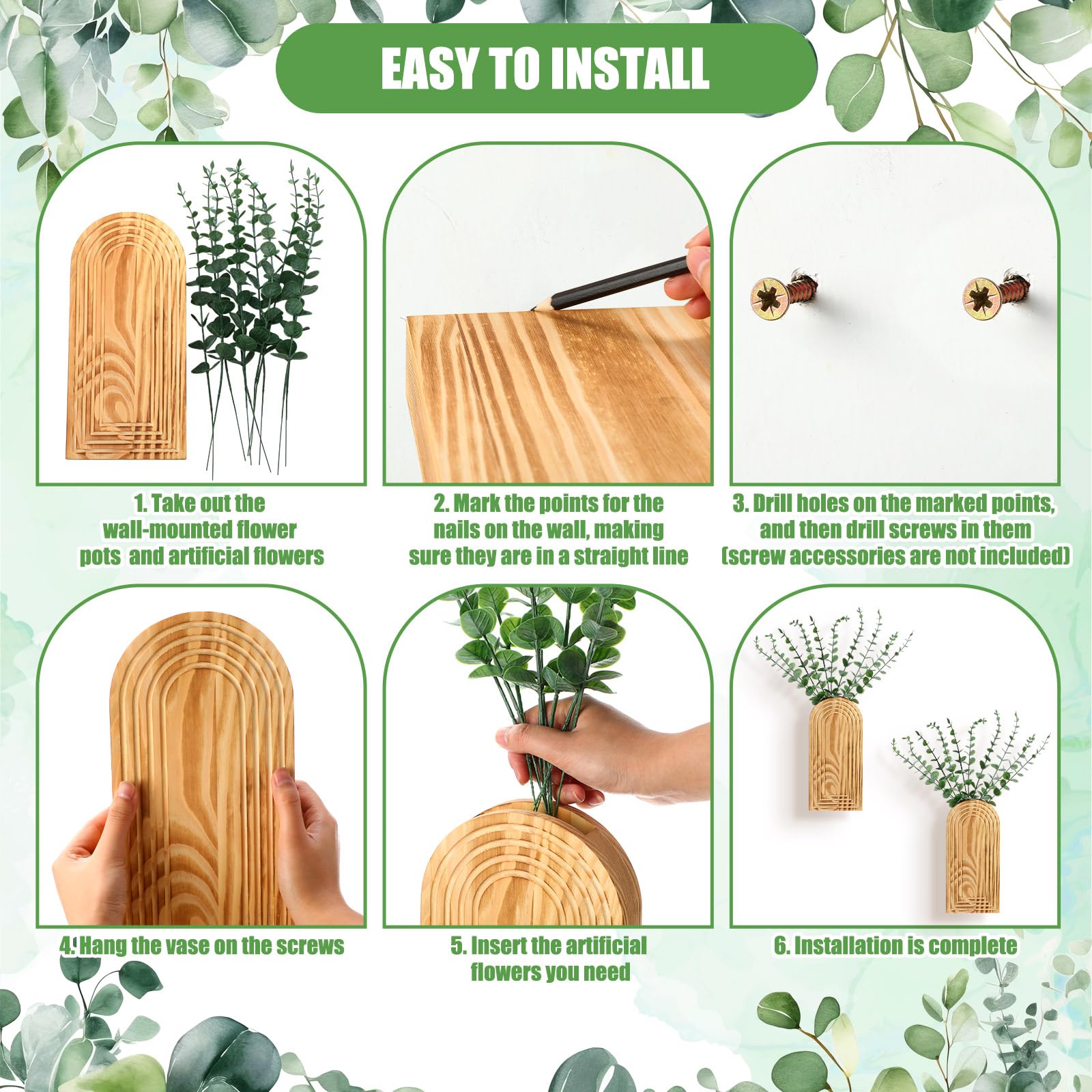 EASY TO INSTALL

1. Take out the wall-mounted flower pots and artificial flowers

2. Mark the points for the nails on the wall, making sure they are in a straight line

3. Drill holes on the marked points, and then drill screws in them (screw accessories are not included)

4. Hang the vase on the screws

5. Insert the artificial flowers you need

6. Installation is complete