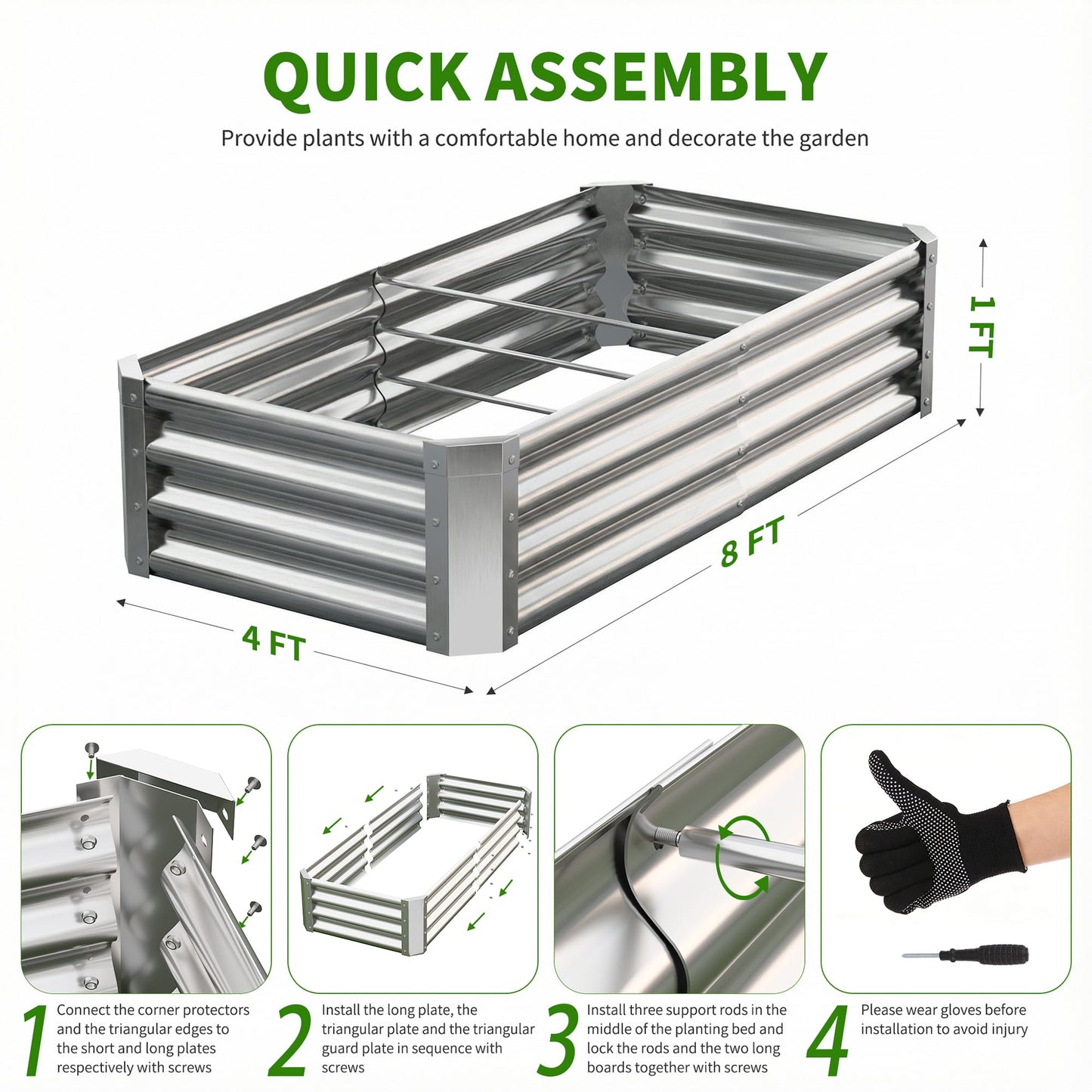 QUICK ASSEMBLY

Provide plants with a comfortable home and decorate the garden

1 FT

8 FT

4 FT

1 Connect the corner protectors and the triangular edges to the short and long plates respectively with screws

2 Install the long plate, the triangular plate and the triangular guard plate in sequence with screws

3 Install three support rods in the middle of the planting bed and lock the rods and the two long boards together with screws

4 Please wear gloves before installation to avoid injury