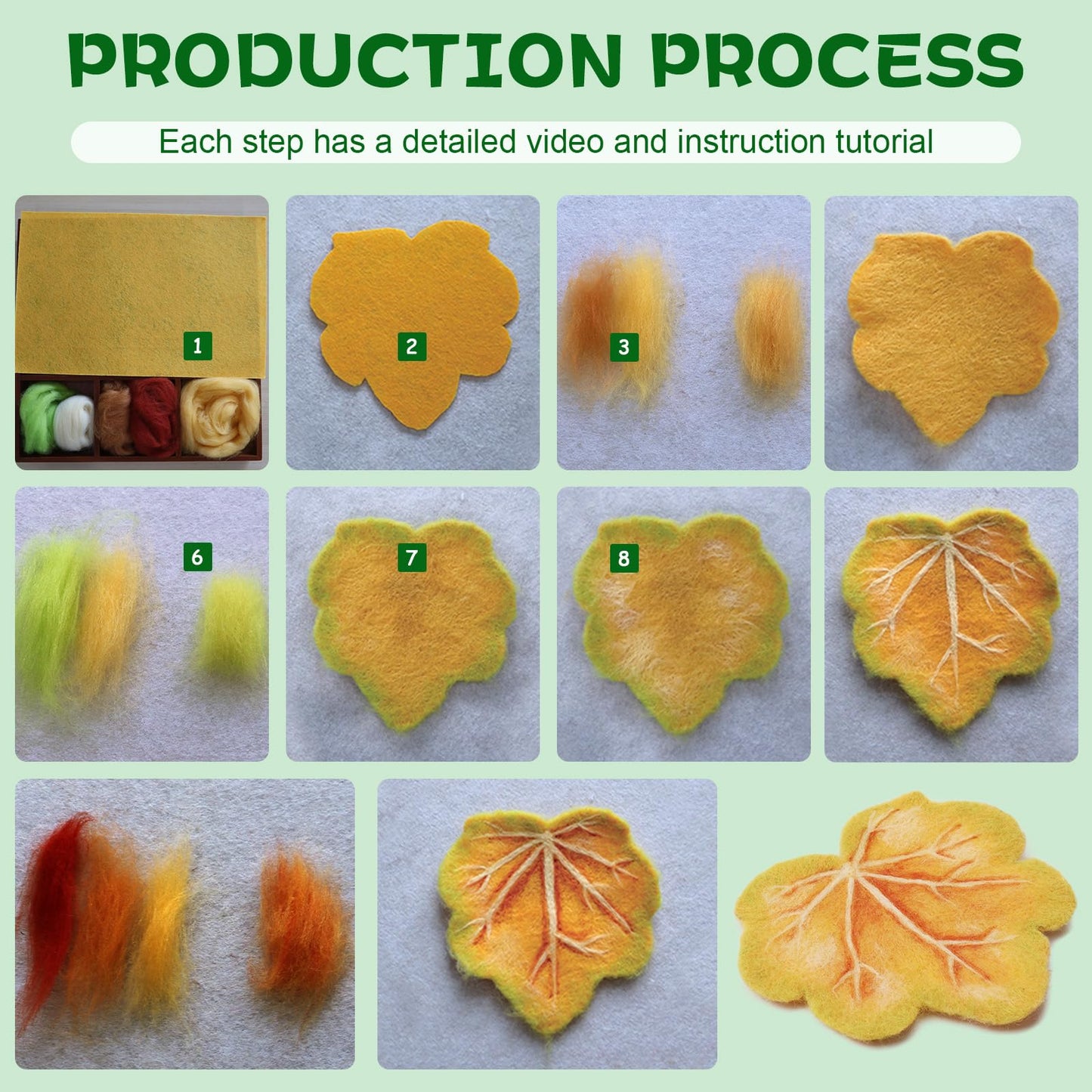 PRODUCTION PROCESS

Each step has a detailed video and instruction tutorial

1

2

3

6

7

8