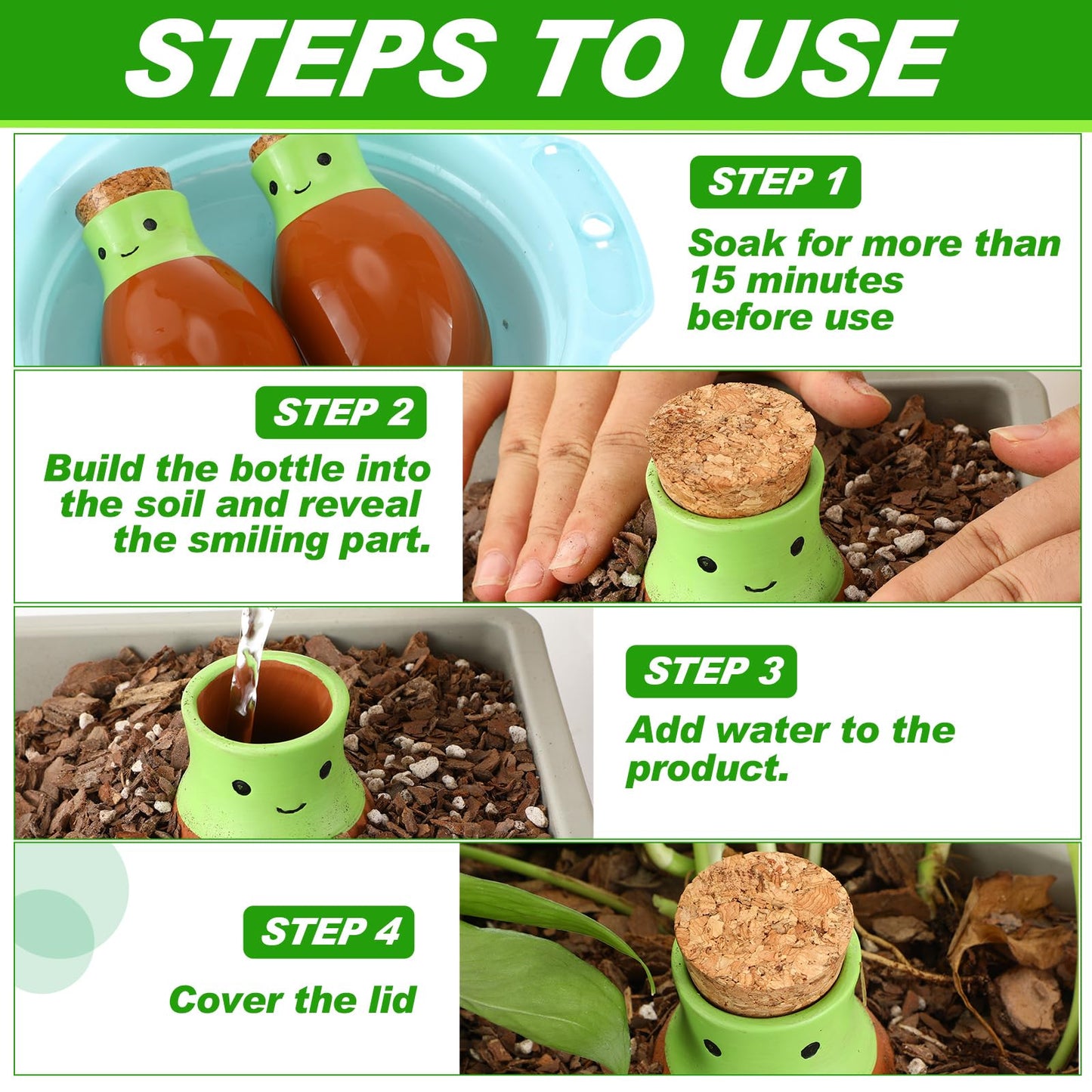 STEPS TO USE

STEP 1

Soak for more than 15 minutes before use

STEP 2

Build the bottle into the soil and reveal the smiling part.

STEP 3

Add water to the product.

STEP 4

Cover the lid